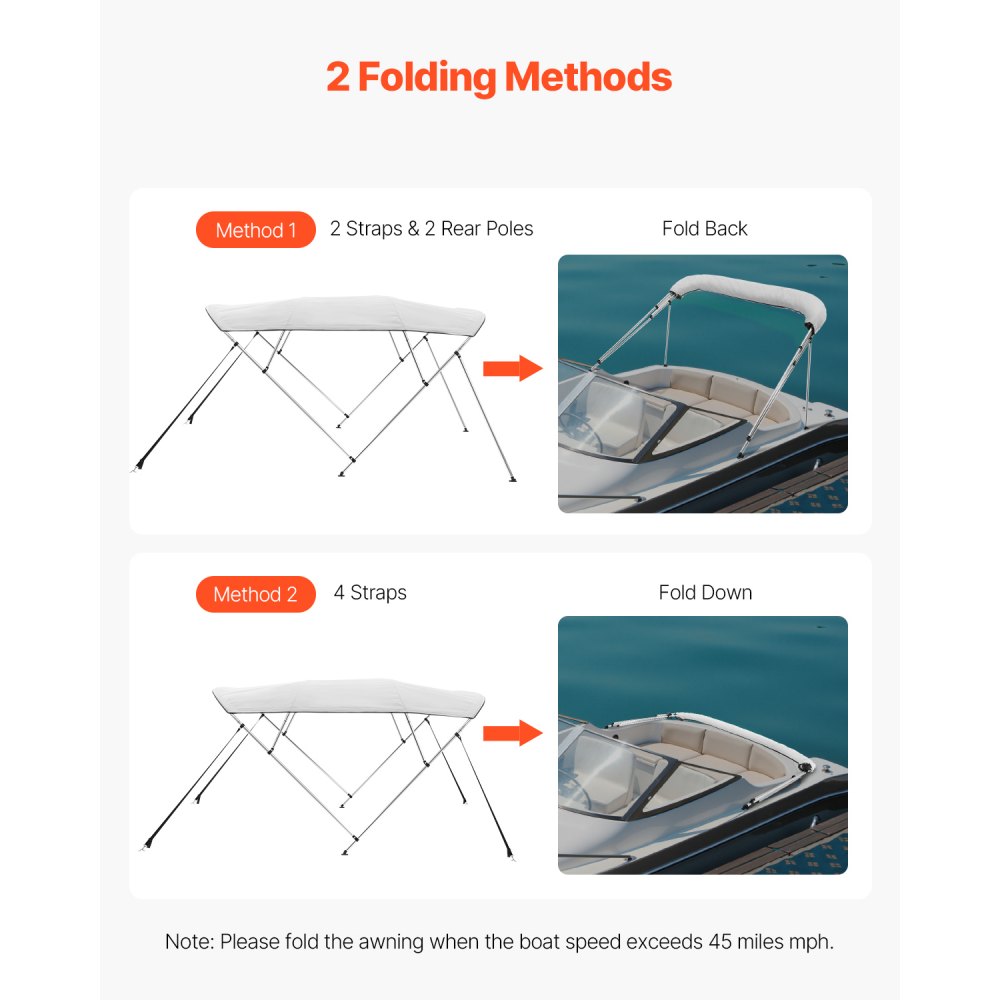 2 Folding Methods

Method 1 2 Straps & 2 Rear Poles

Fold Back

Method 2 4 Straps

Fold Down

Note: Please fold the awning when the boat speed exceeds 45 miles mph.