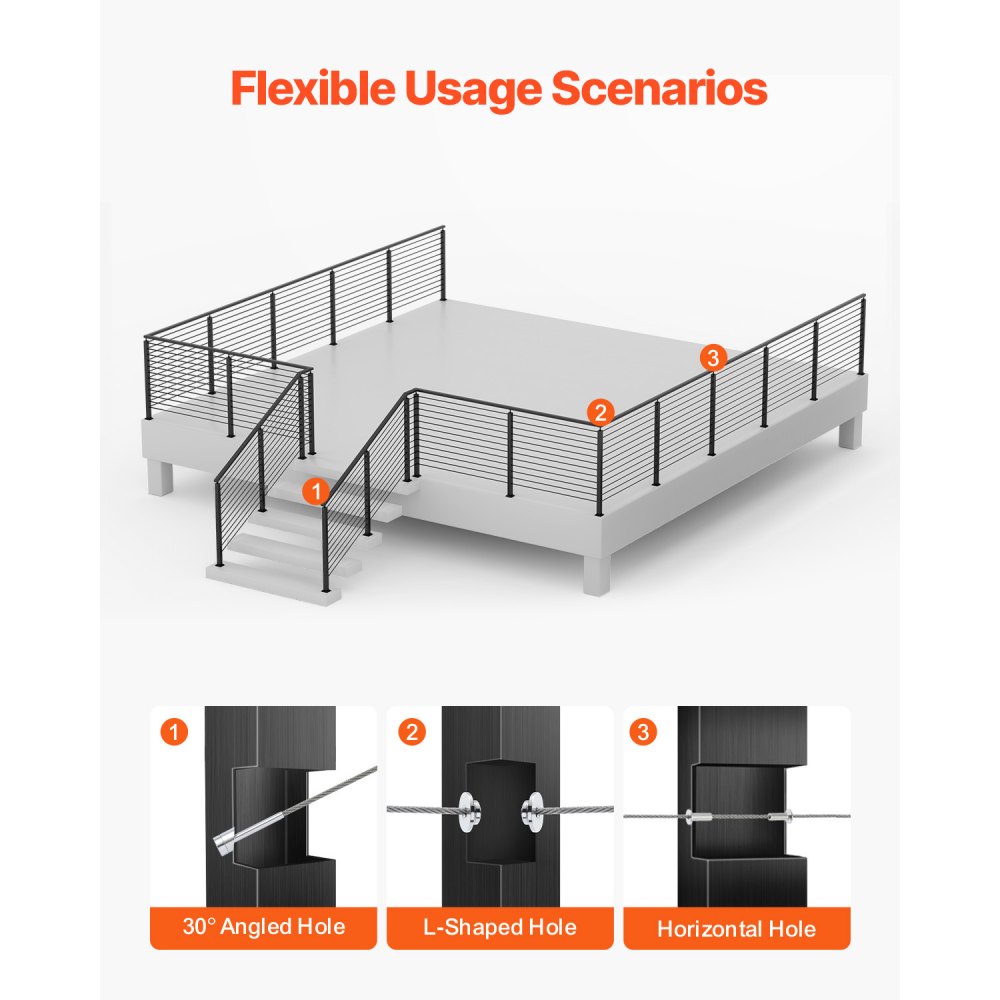 Flexible Usage Scenarios

3

2

1

1

30° Angled Hole

2

L-Shaped Hole

3

Horizontal Hole