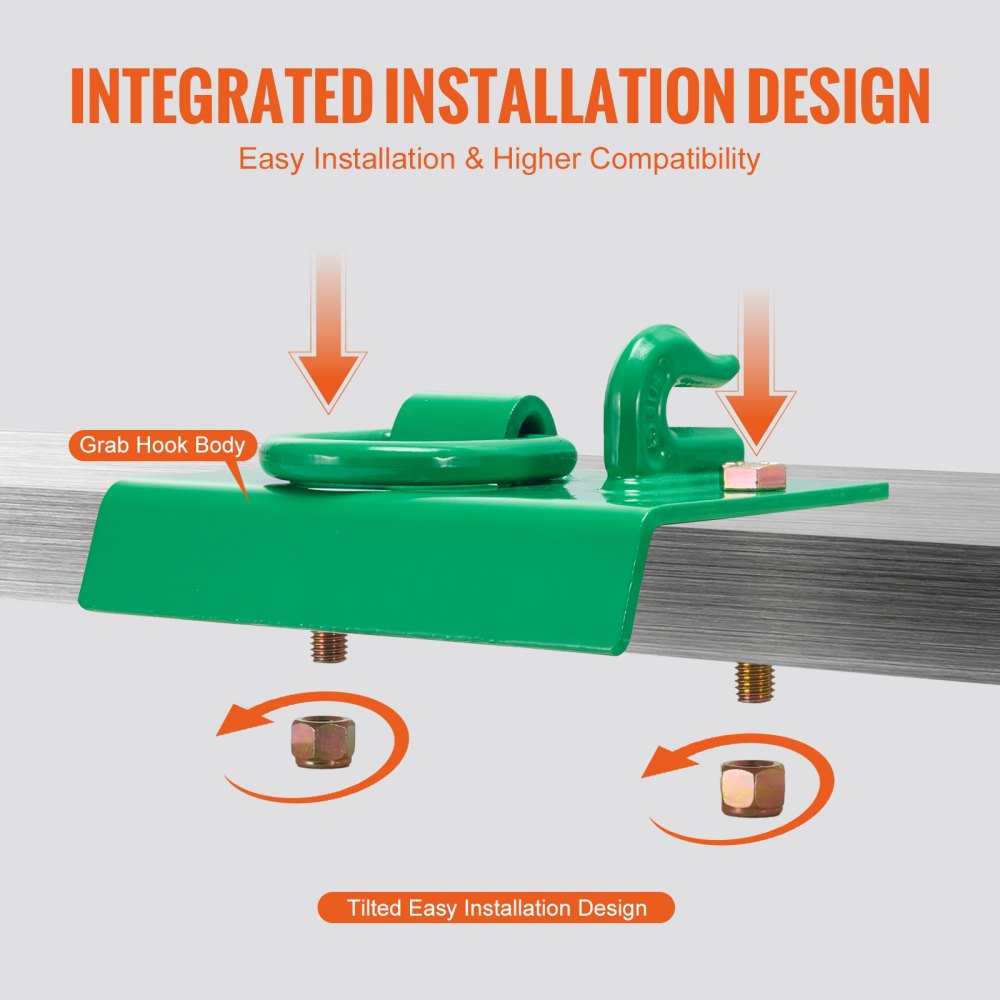 INTEGRATED INSTALLATION DESIGN

Easy Installation & Higher Compatibility

Grab Hook Body

Tilted Easy Installation Design