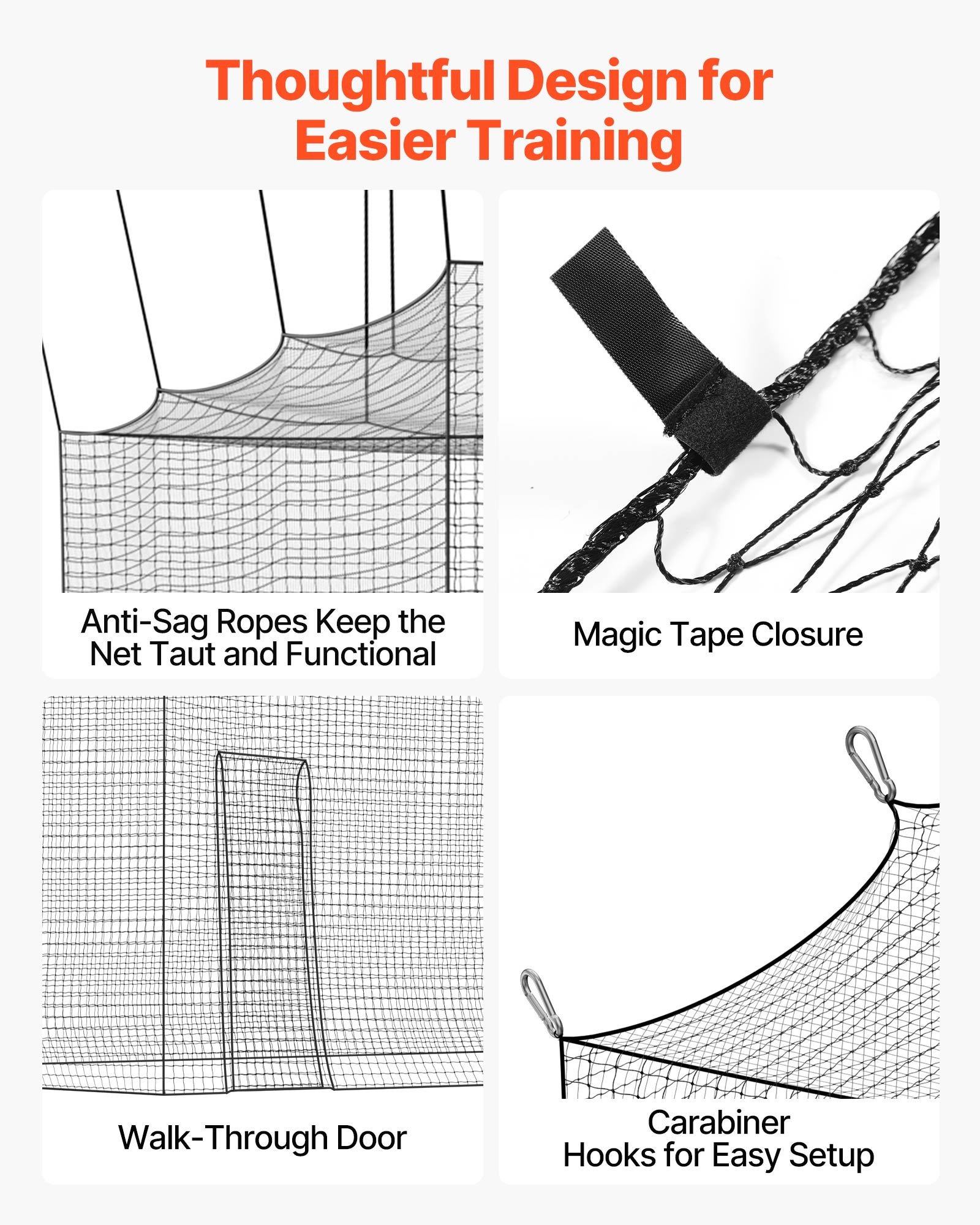 Thoughtful Design for Easier Training

Anti-Sag Ropes Keep the Net Taut and Functional

Magic Tape Closure

Walk-Through Door

Carabiner Hooks for Easy Setup