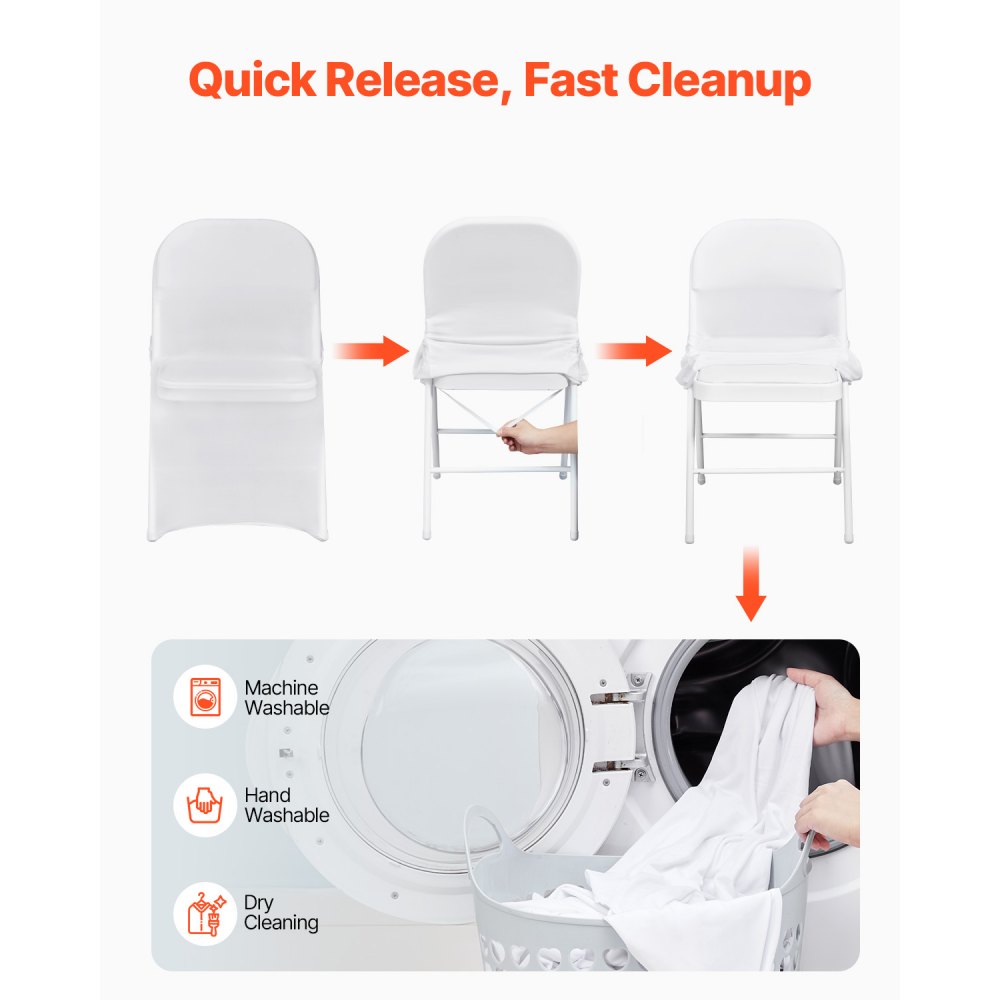 Quick Release, Fast Cleanup

Machine Washable

Hand Washable

Dry Cleaning