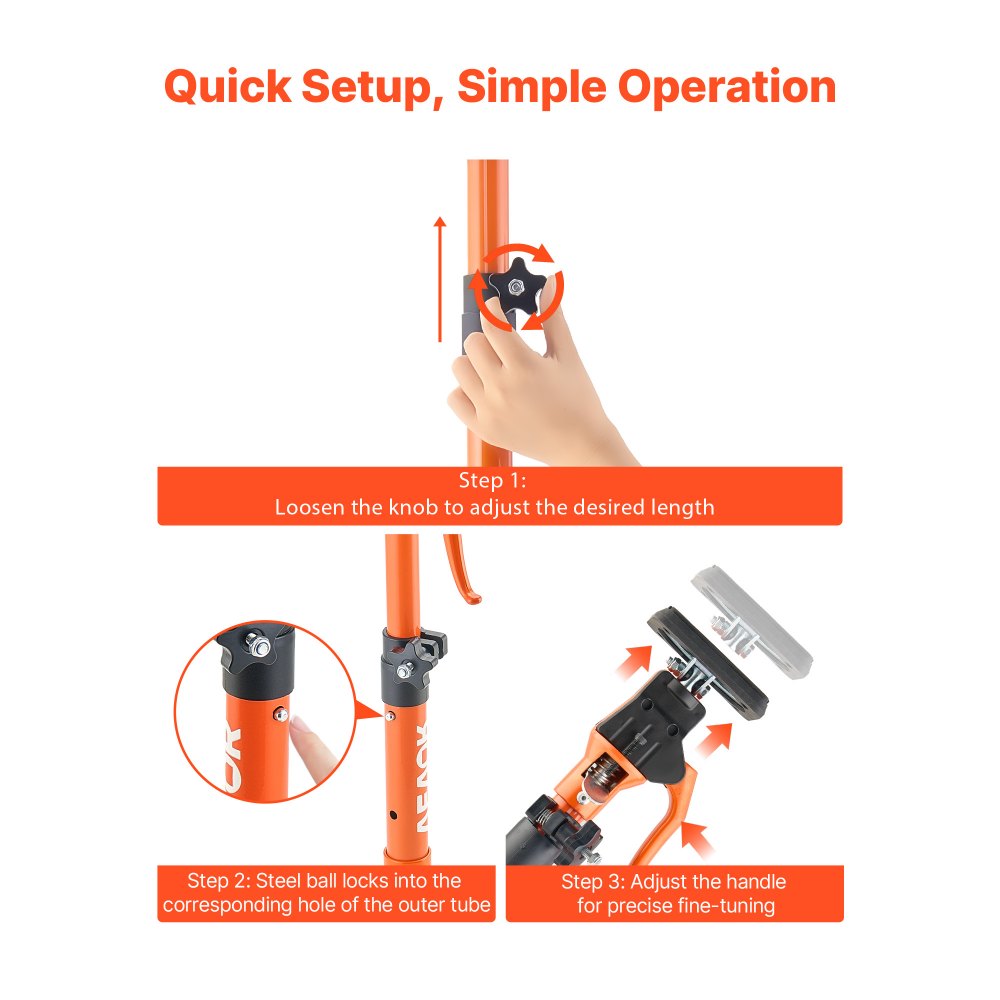 Quick Setup, Simple Operation

Step 1:
Loosen the knob to adjust the desired length

Step 2: Steel ball locks into the corresponding hole of the outer tube

Step 3: Adjust the handle for precise fine-tuning