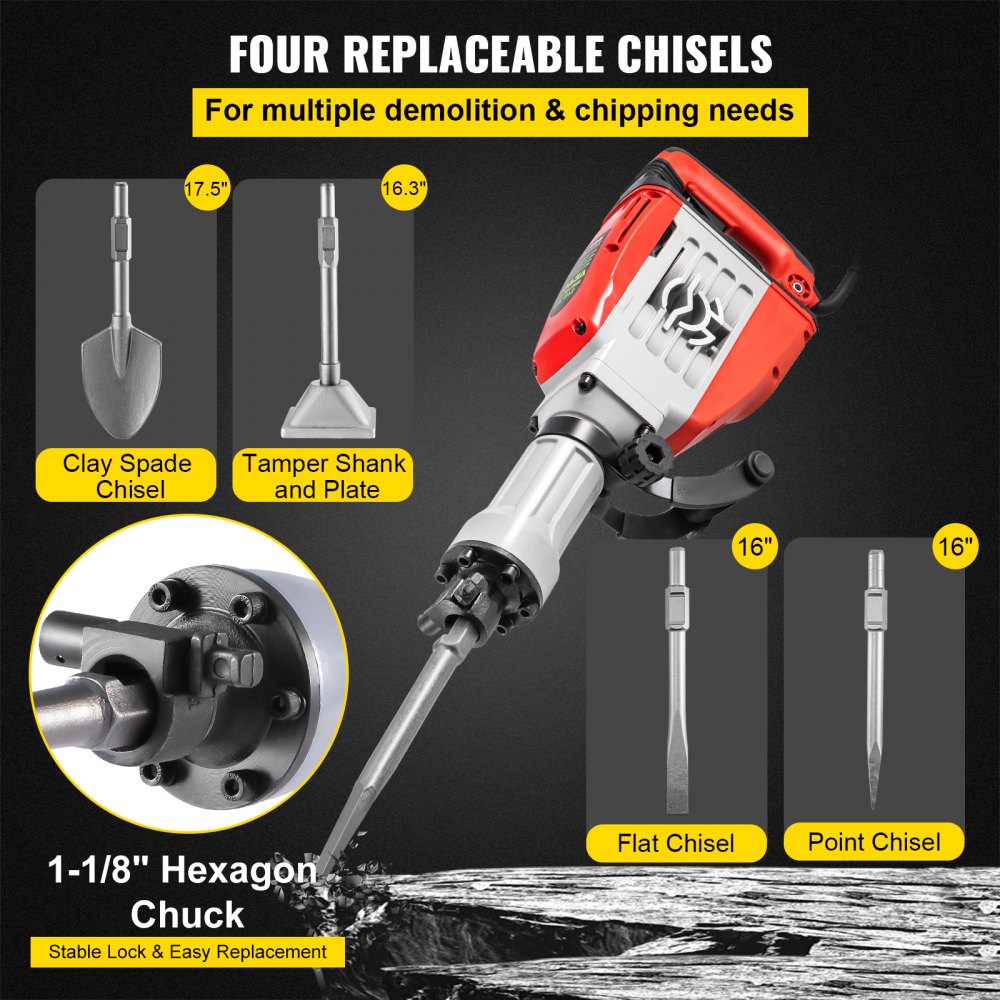 FOUR REPLACEABLE CHISELS

For multiple demolition & chipping needs

17.5"

Clay Spade Chisel

16.3"

Tamper Shank and Plate

16"

Flat Chisel

16"

Point Chisel

1-1/8" Hexagon Chuck

Stable Lock & Easy Replacement