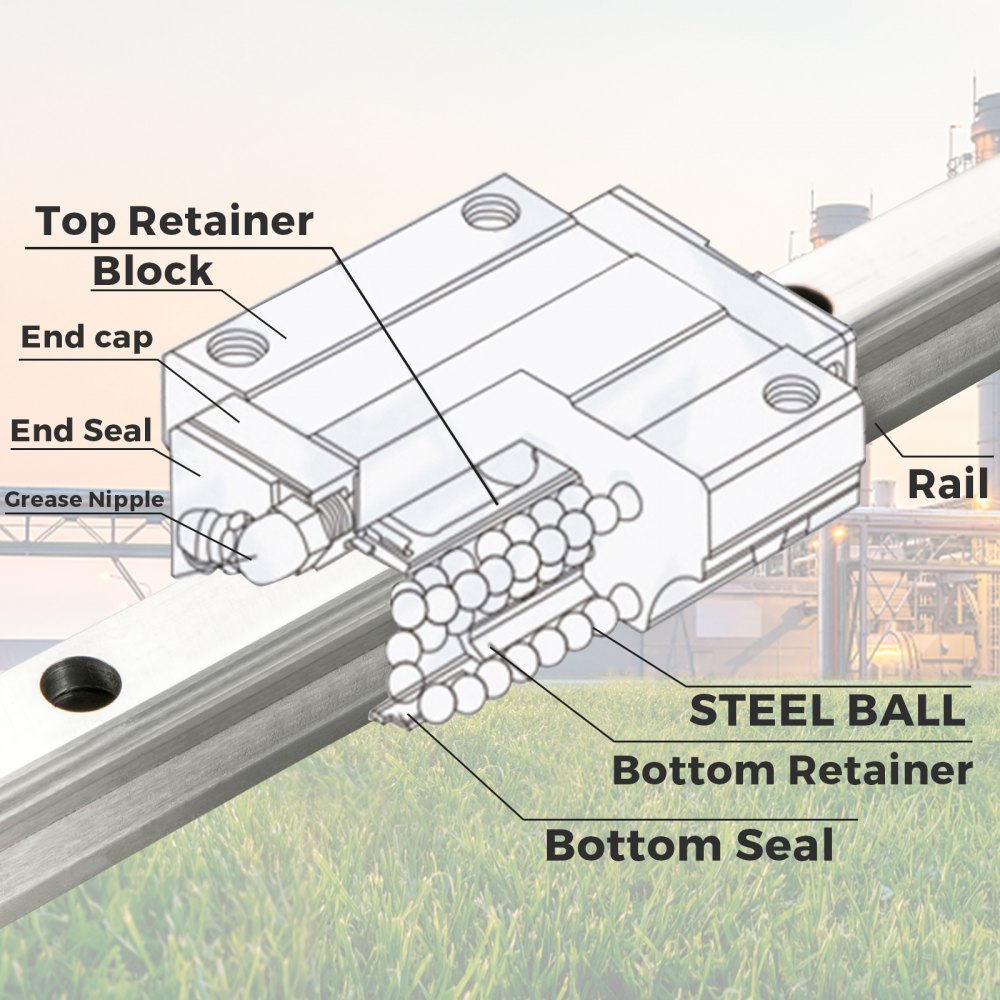 Top Retainer
Block
End cap
End Seal
Grease Nipple
Rail
STEEL BALL
Bottom Retainer
Bottom Seal