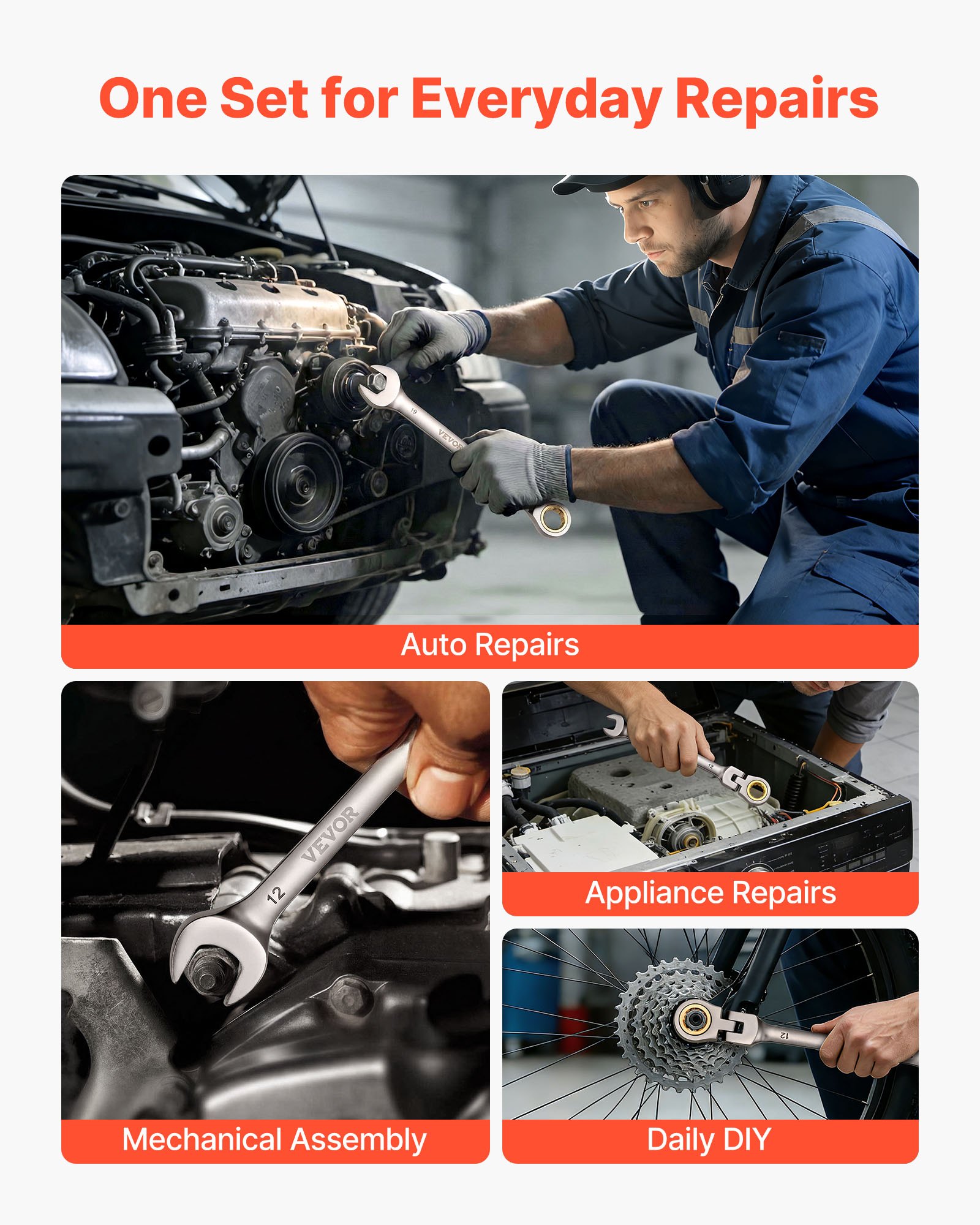 One Set for Everyday Repairs

19
VEVOR

Auto Repairs

VEVOR
12

Mechanical Assembly

12

Appliance Repairs

12

Daily DIY