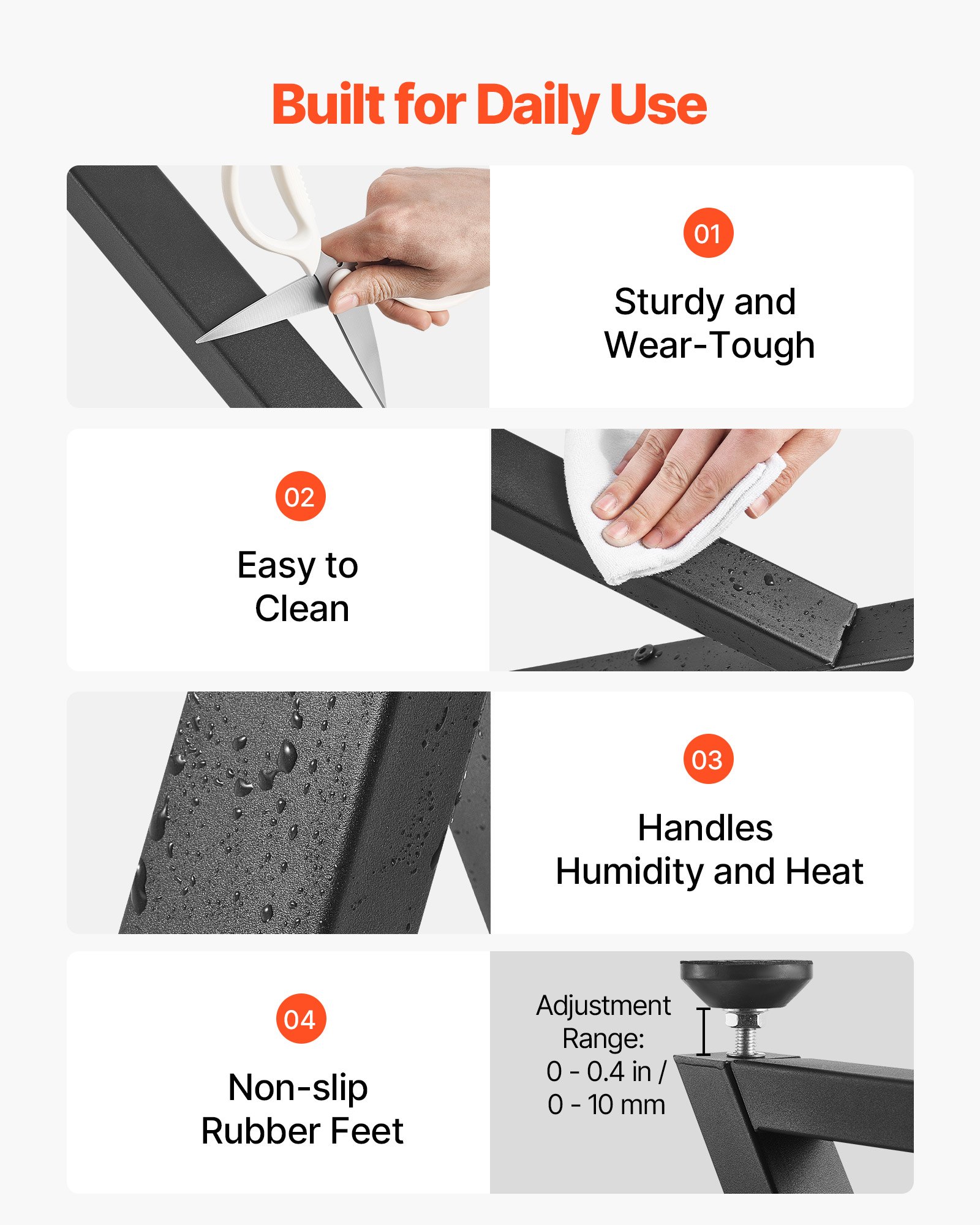 Built for Daily Use

01

Sturdy and Wear-Tough

02

Easy to Clean

03

Handles Humidity and Heat

04

Non-slip Rubber Feet

Adjustment Range: 0 - 0.4 in / 0 - 10 mm