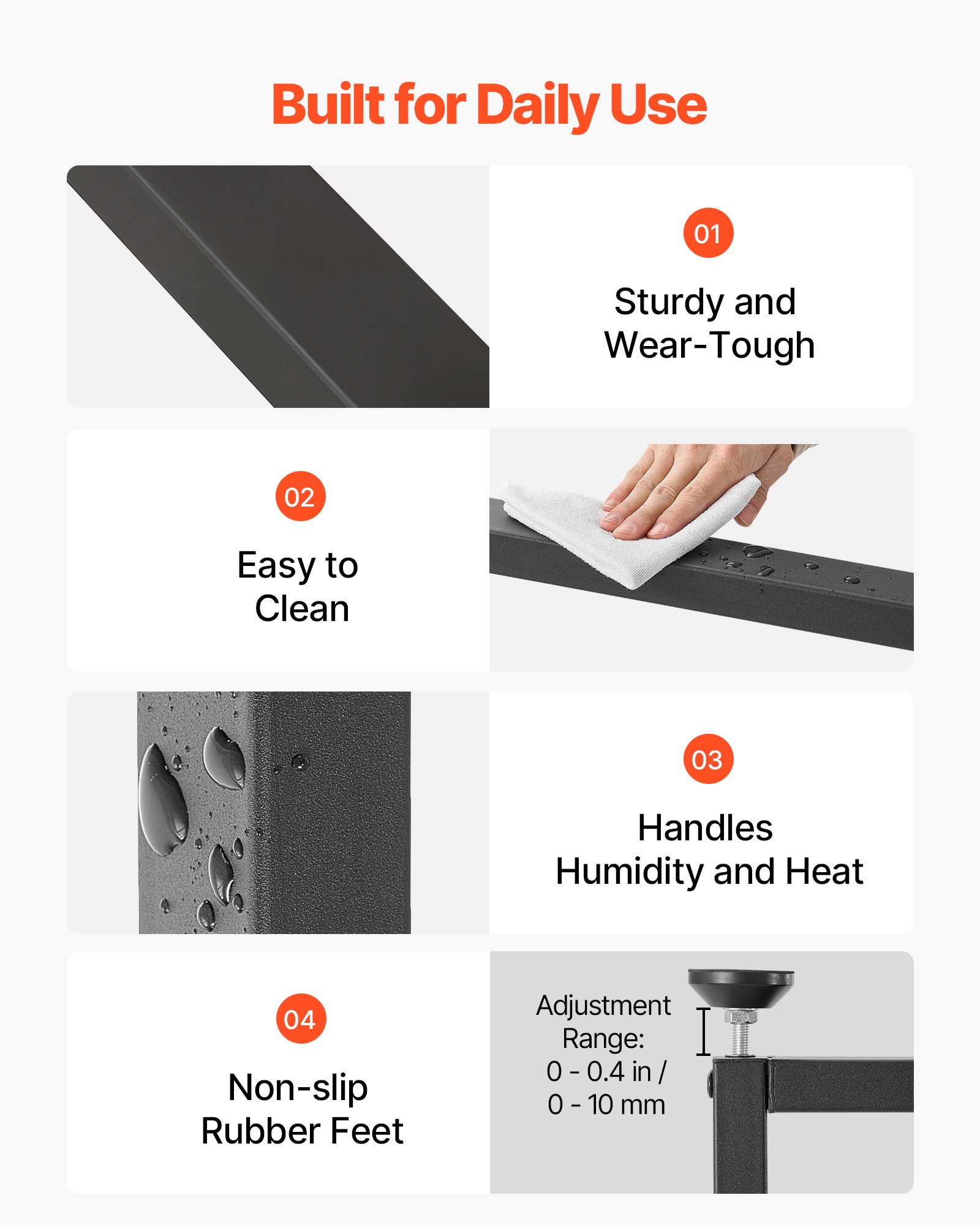 Built for Daily Use

01

Sturdy and Wear-Tough

02

Easy to Clean

03

Handles Humidity and Heat

04

Non-slip Rubber Feet

Adjustment Range: 0 - 0.4 in / 0 - 10 mm