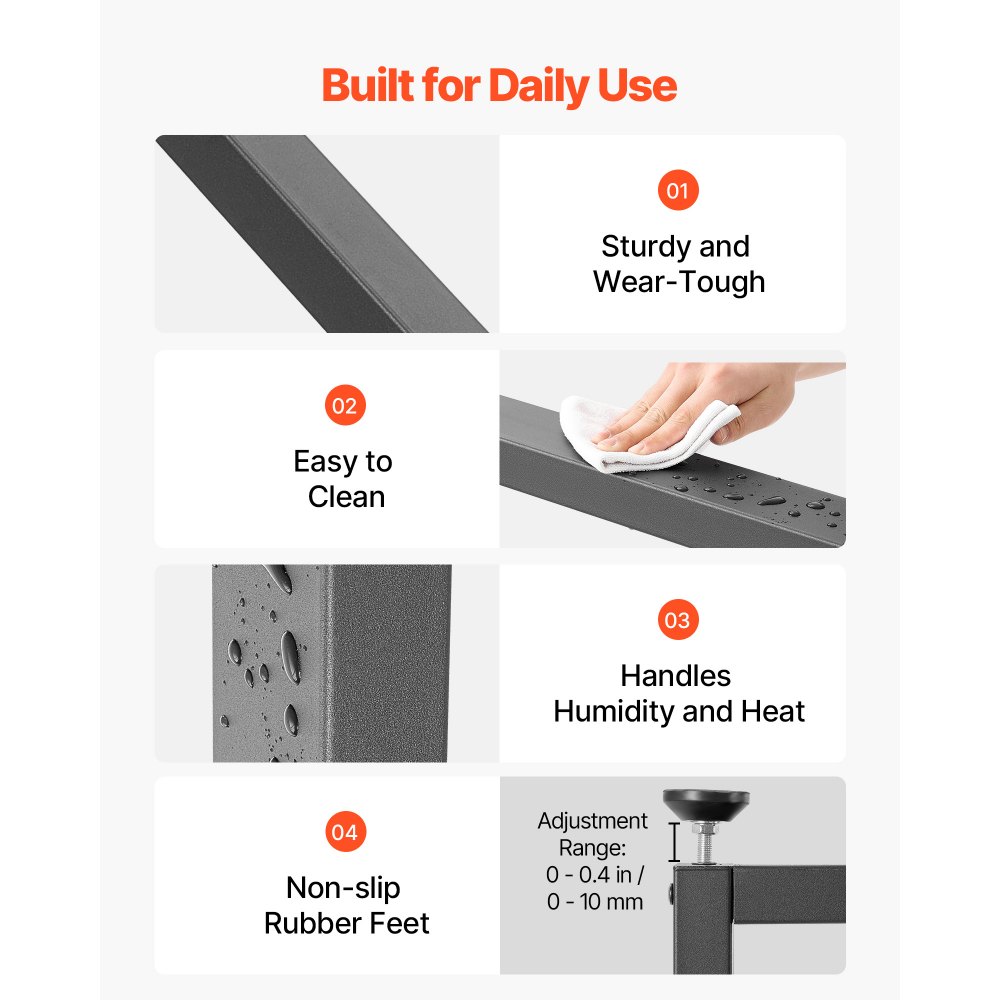 Built for Daily Use

01

Sturdy and Wear-Tough

02

Easy to Clean

03

Handles Humidity and Heat

04

Non-slip Rubber Feet

Adjustment Range: 0 - 0.4 in / 0 - 10 mm