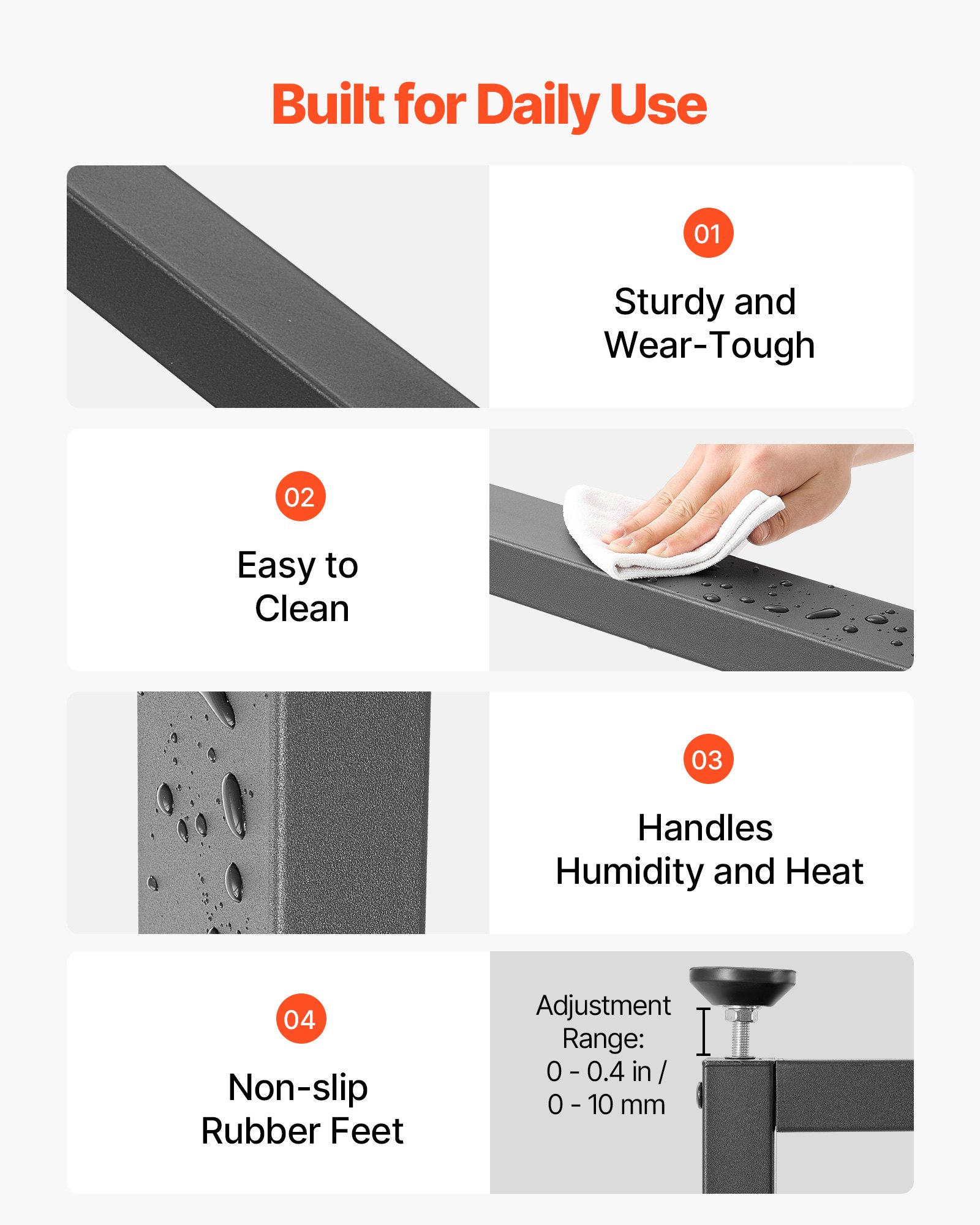 Built for Daily Use

01

Sturdy and Wear-Tough

02

Easy to Clean

03

Handles Humidity and Heat

04

Non-slip Rubber Feet

Adjustment Range: 0 - 0.4 in / 0 - 10 mm