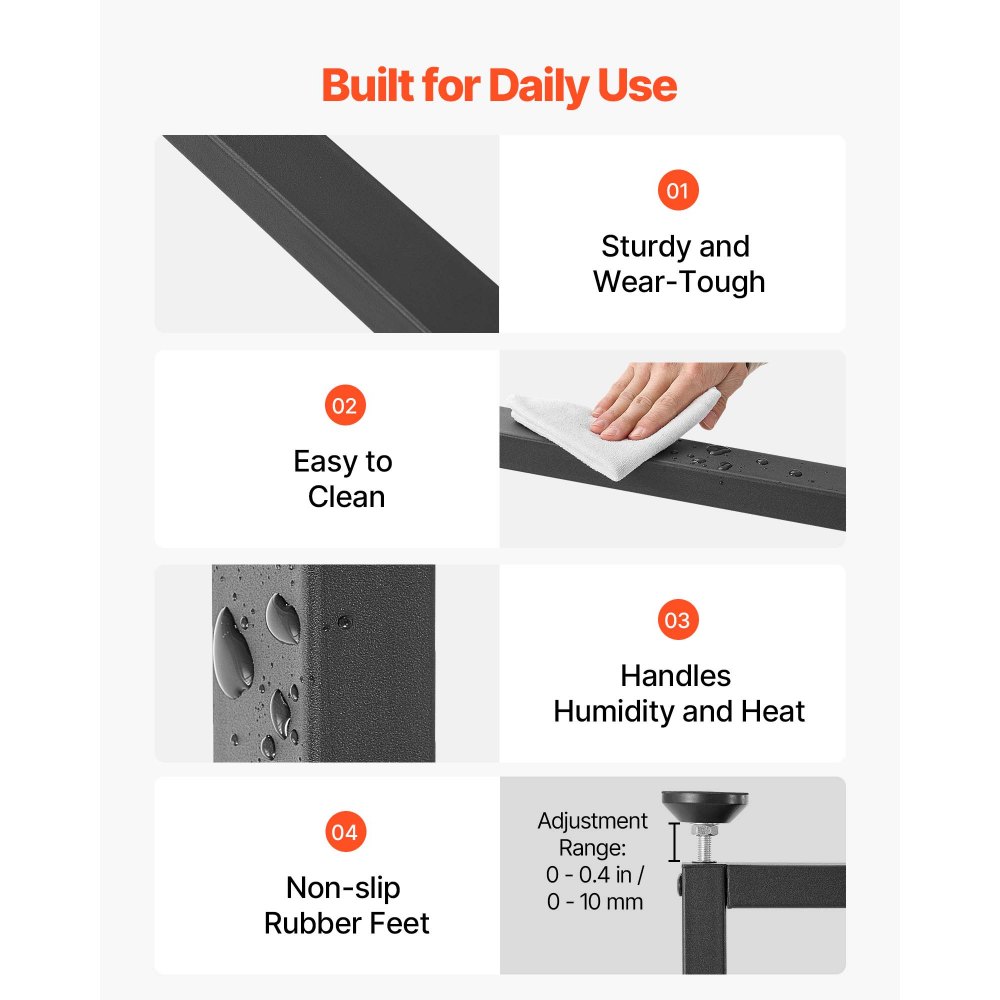 Built for Daily Use

01

Sturdy and Wear-Tough

02

Easy to Clean

03

Handles Humidity and Heat

04

Non-slip Rubber Feet

Adjustment Range: 0 - 0.4 in / 0 - 10 mm