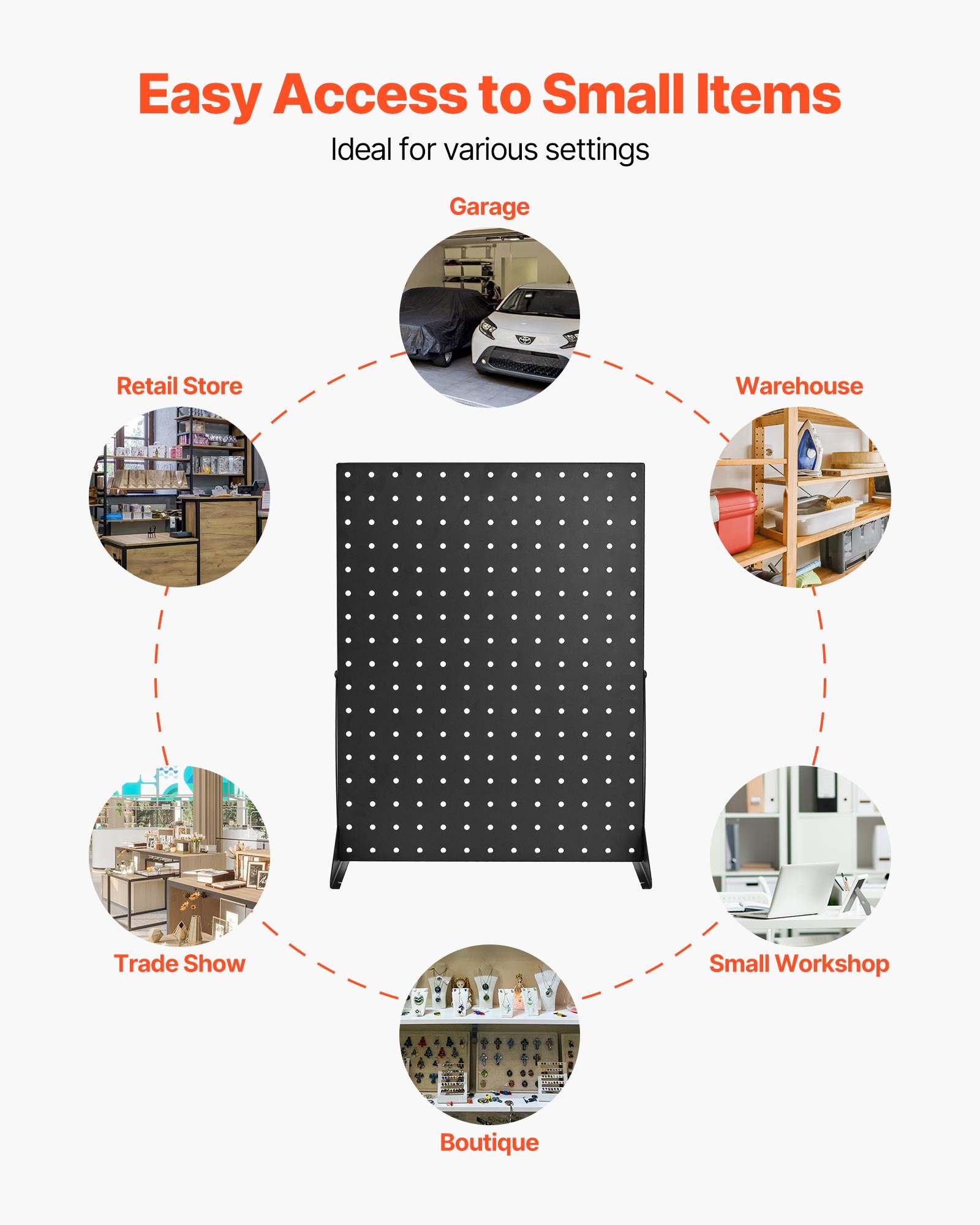 Easy Access to Small Items

Ideal for various settings

Garage

Retail Store

Warehouse

Trade Show

Small Workshop

Boutique