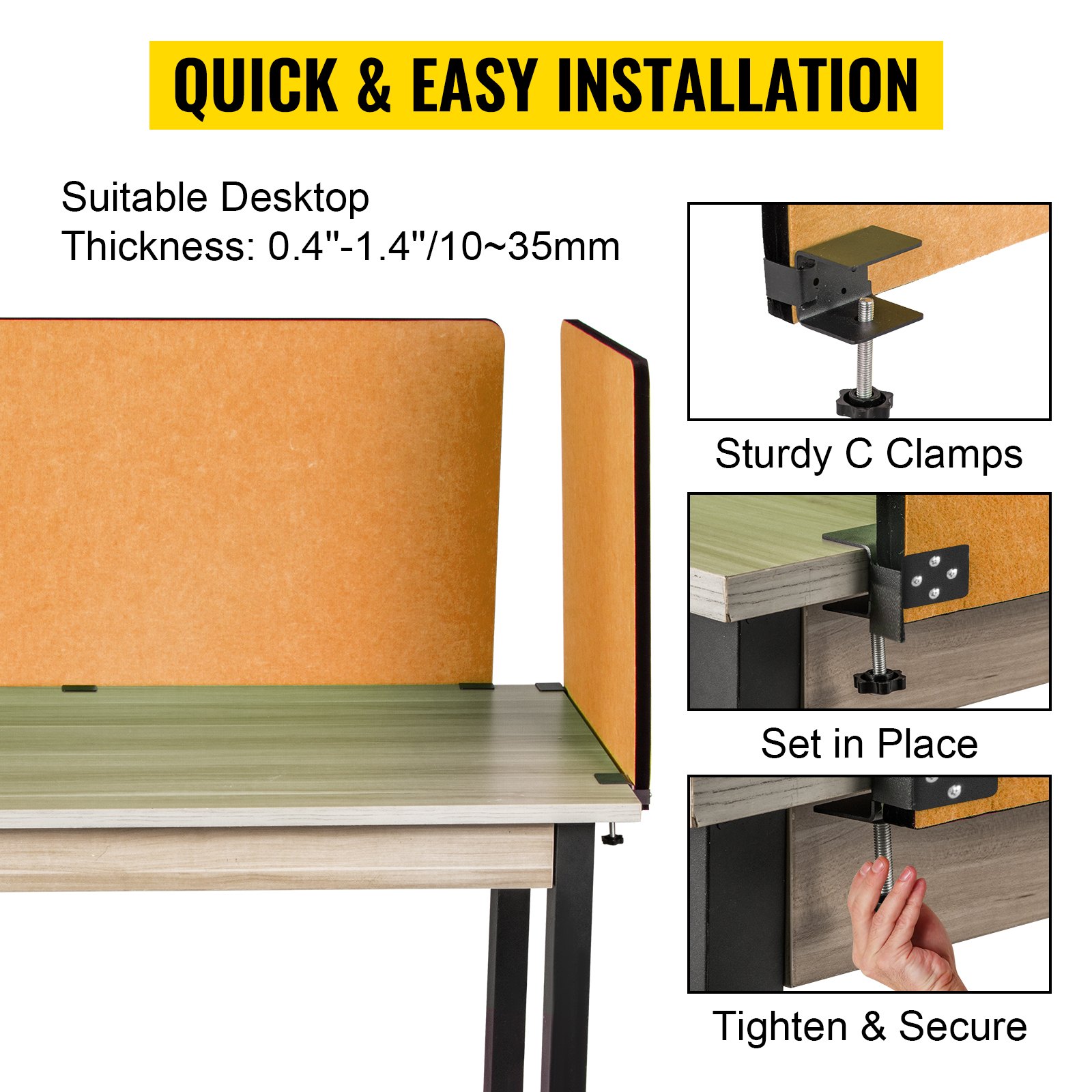 QUICK & EASY INSTALLATION

Suitable Desktop Thickness: 0.4"-1.4"/10~35mm

Sturdy C Clamps

Set in Place

Tighten & Secure