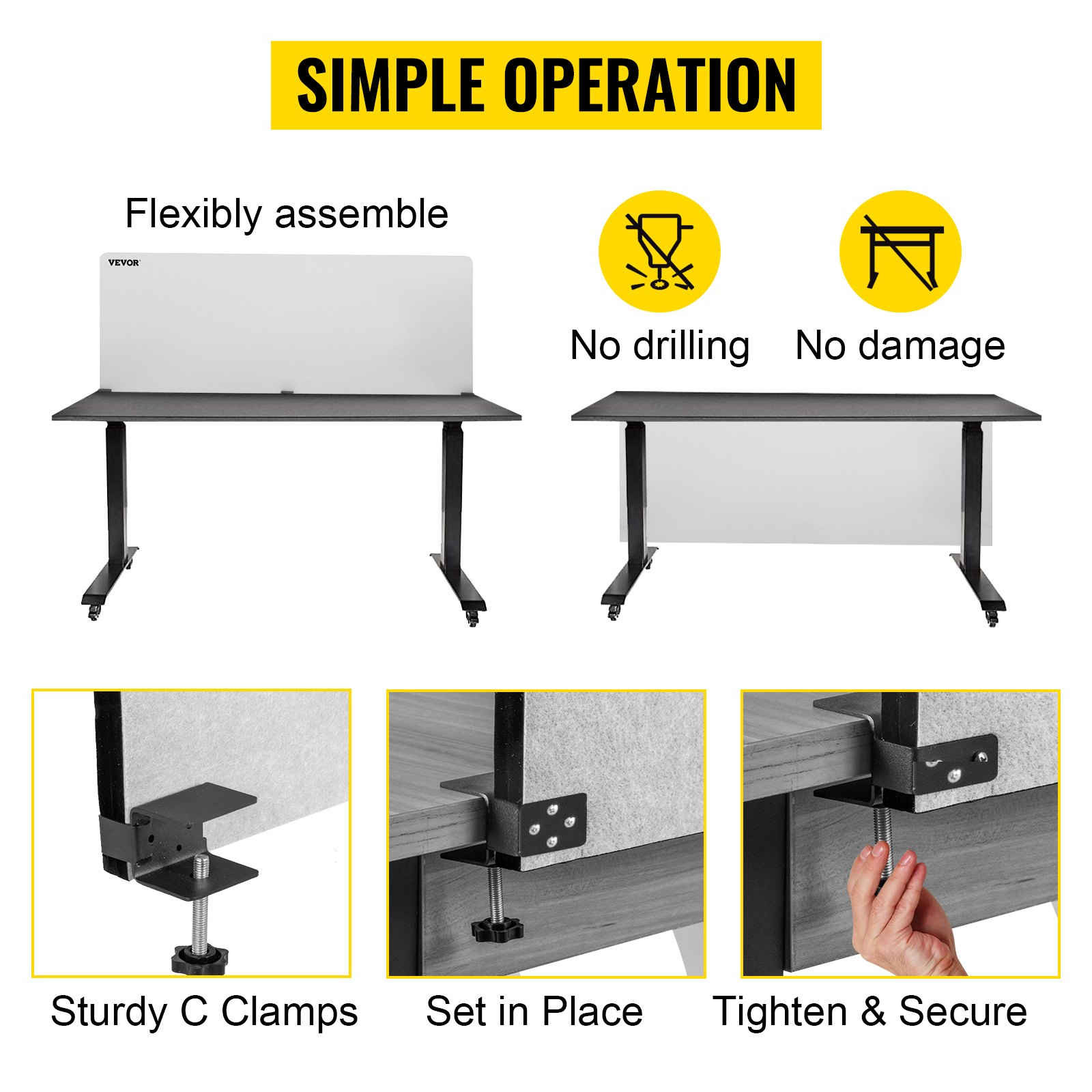 SIMPLE OPERATION

Flexibly assemble

VEVOR

No drilling

No damage

Sturdy C Clamps

Set in Place

Tighten & Secure