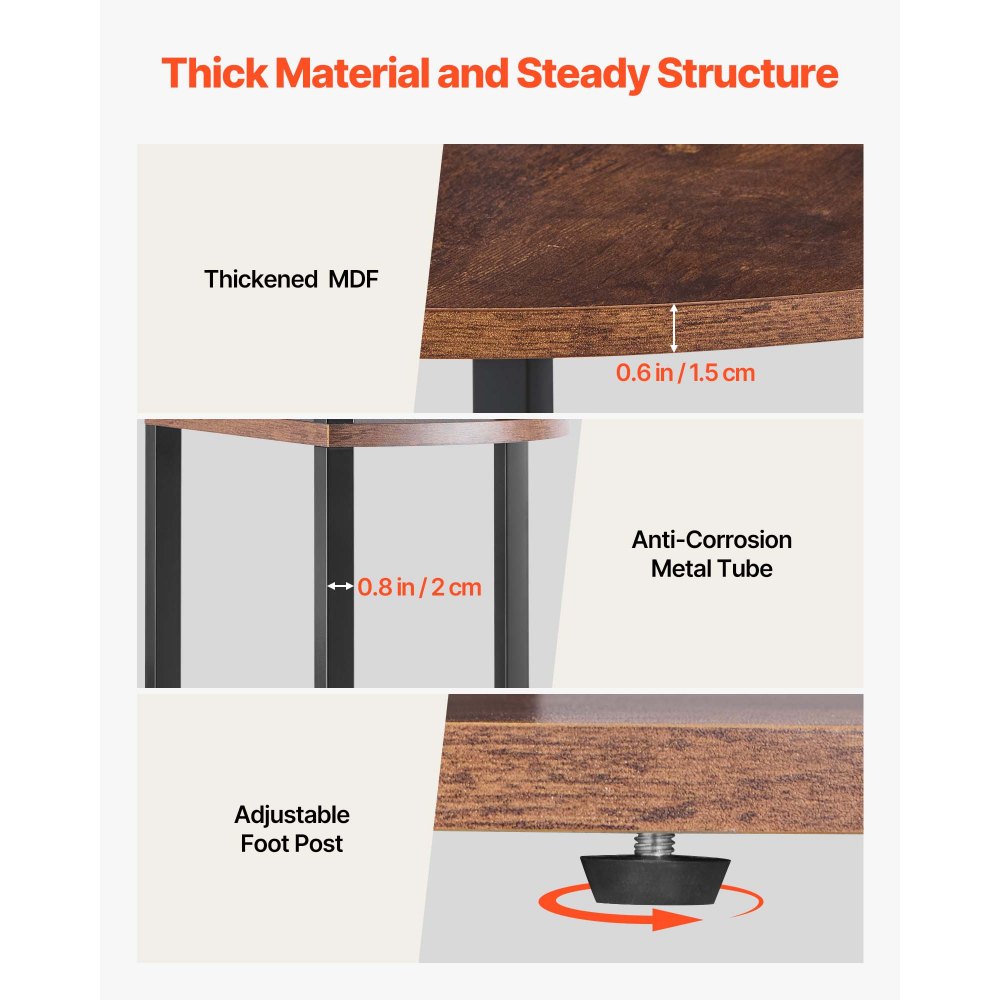 Thick Material and Steady Structure

Thickened MDF

0.6 in / 1.5 cm

0.8 in / 2 cm

Anti-Corrosion Metal Tube

Adjustable Foot Post