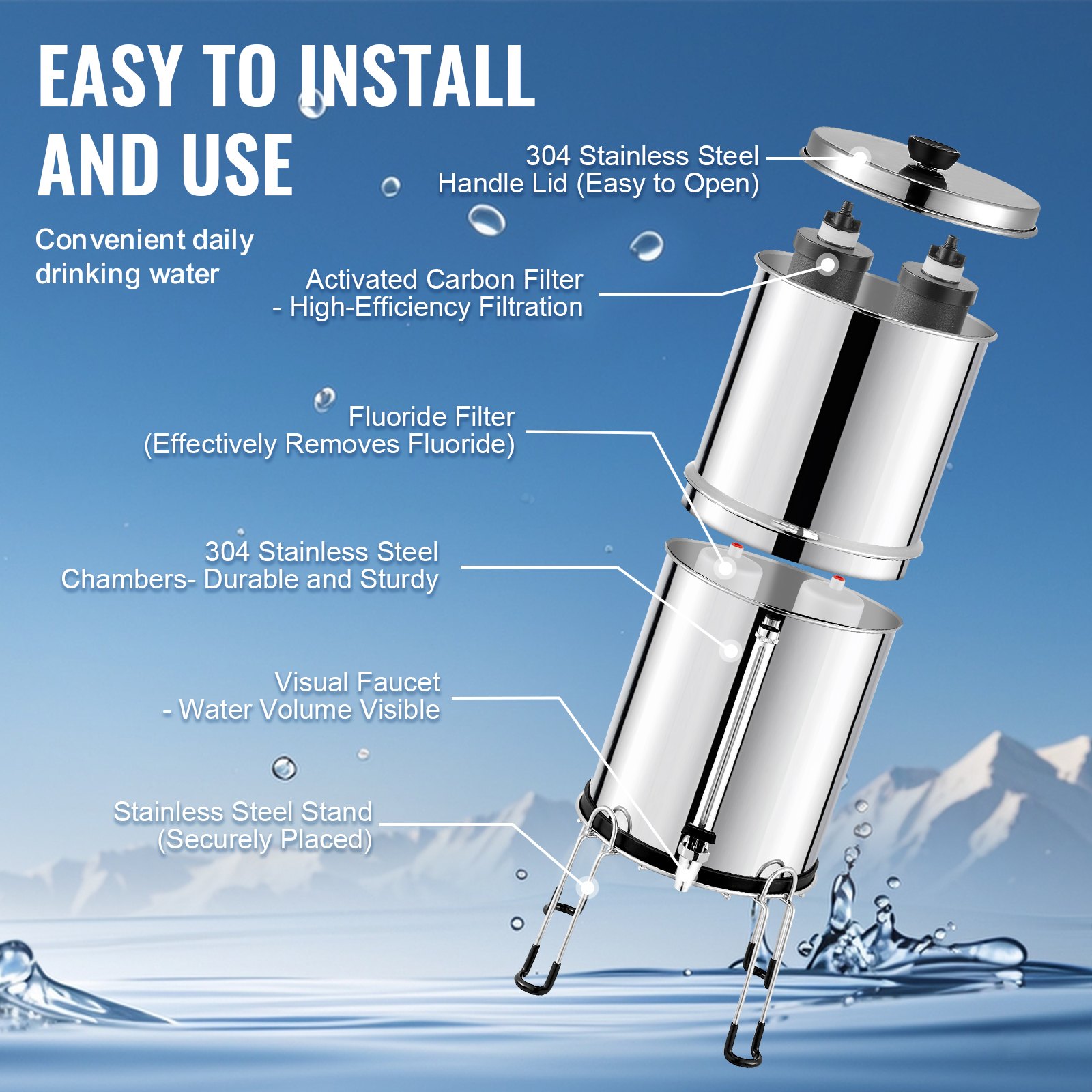 EASY TO INSTALL AND USE

Convenient daily drinking water

304 Stainless Steel Handle Lid (Easy to Open)

Activated Carbon Filter - High-Efficiency Filtration

Fluoride Filter (Effectively Removes Fluoride)

304 Stainless Steel Chambers- Durable and Sturdy

Visual Faucet - Water Volume Visible

Stainless Steel Stand (Securely Placed)