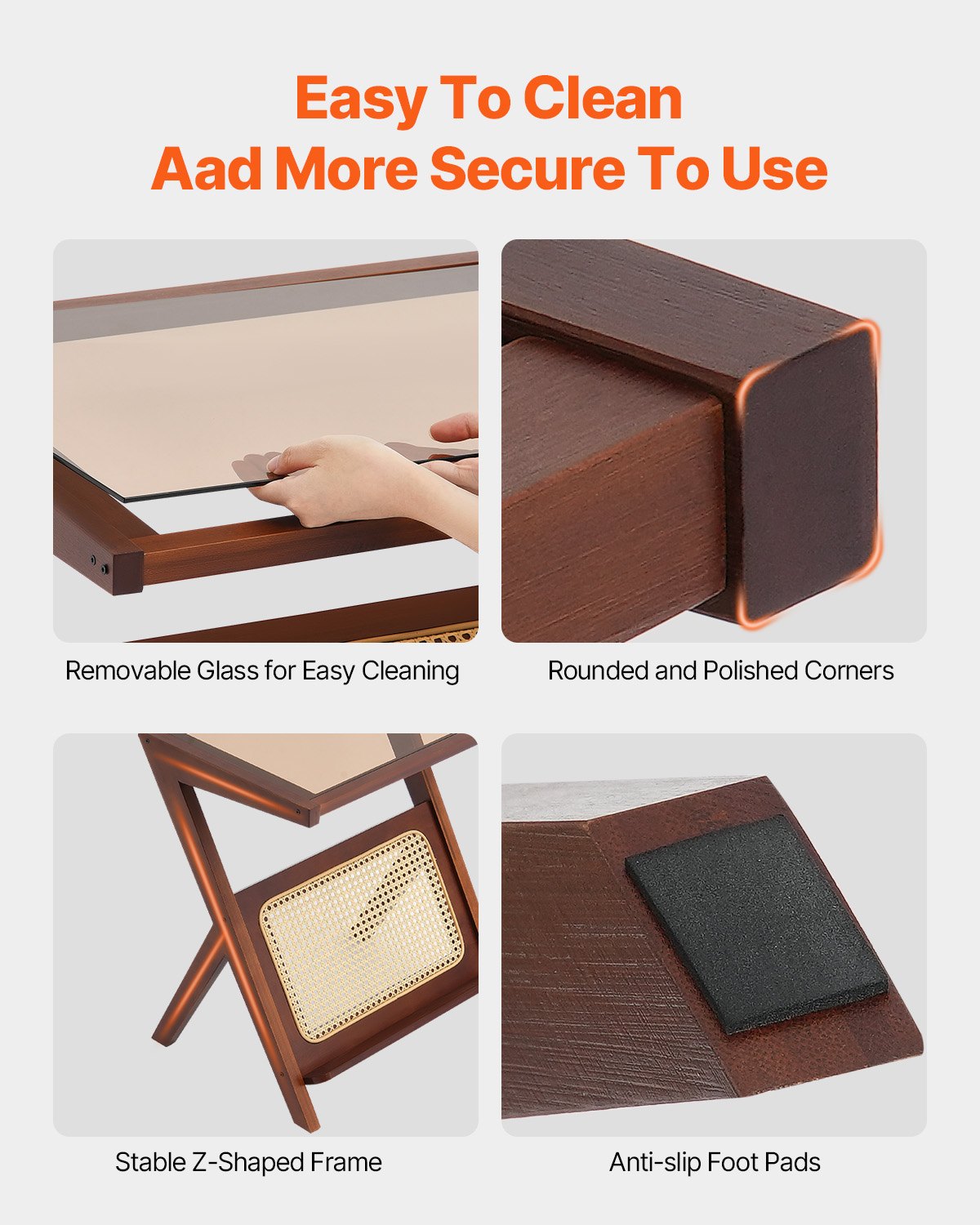 Easy To Clean
Aad More Secure To Use

Removable Glass for Easy Cleaning

Rounded and Polished Corners

Stable Z-Shaped Frame

Anti-slip Foot Pads