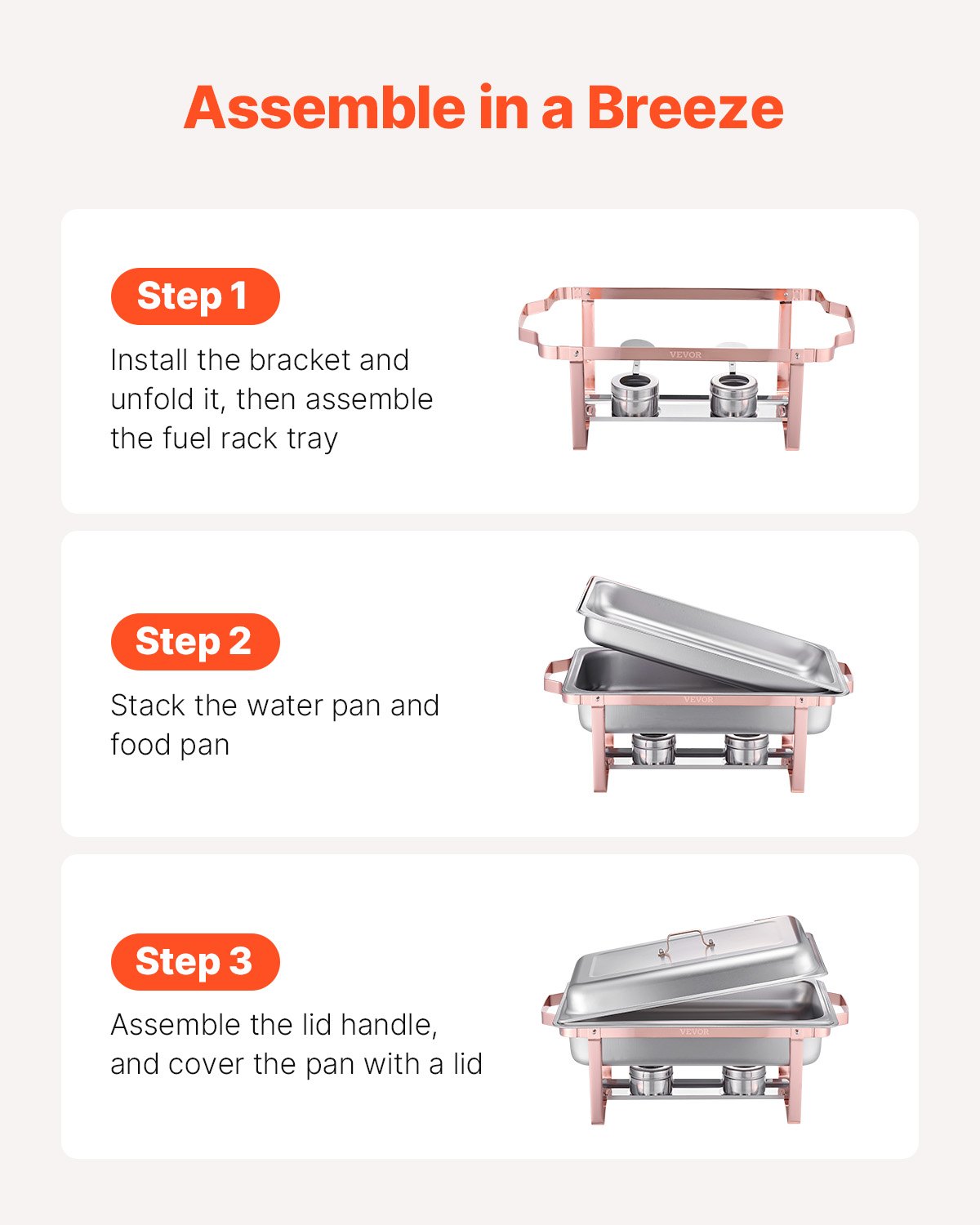 Assemble in a Breeze

Step 1

Install the bracket and unfold it, then assemble the fuel rack tray

VEVOR

Step 2

Stack the water pan and food pan

VEVOR

Step 3

Assemble the lid handle, and cover the pan with a lid

VEVOR