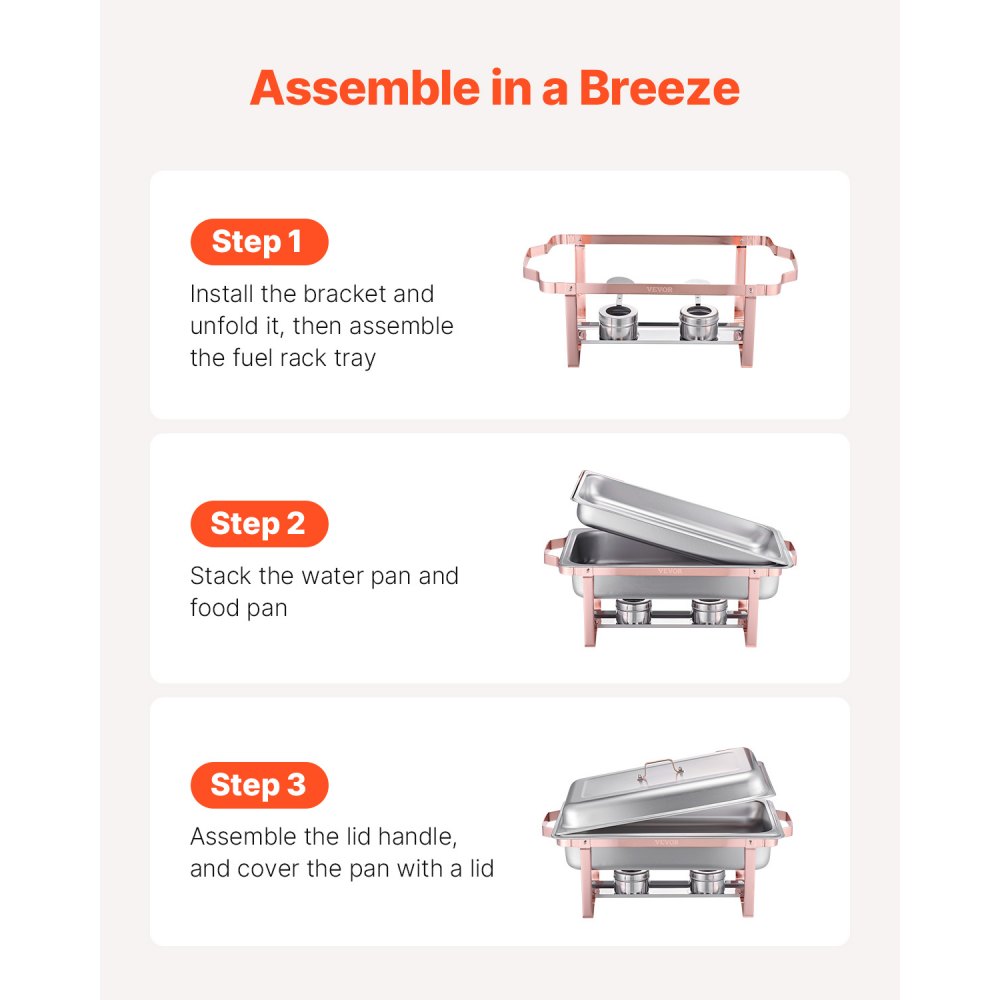 Assemble in a Breeze

Step 1

Install the bracket and unfold it, then assemble the fuel rack tray

VEVOR

Step 2

Stack the water pan and food pan

VEVOR

Step 3

Assemble the lid handle, and cover the pan with a lid

VEVOR