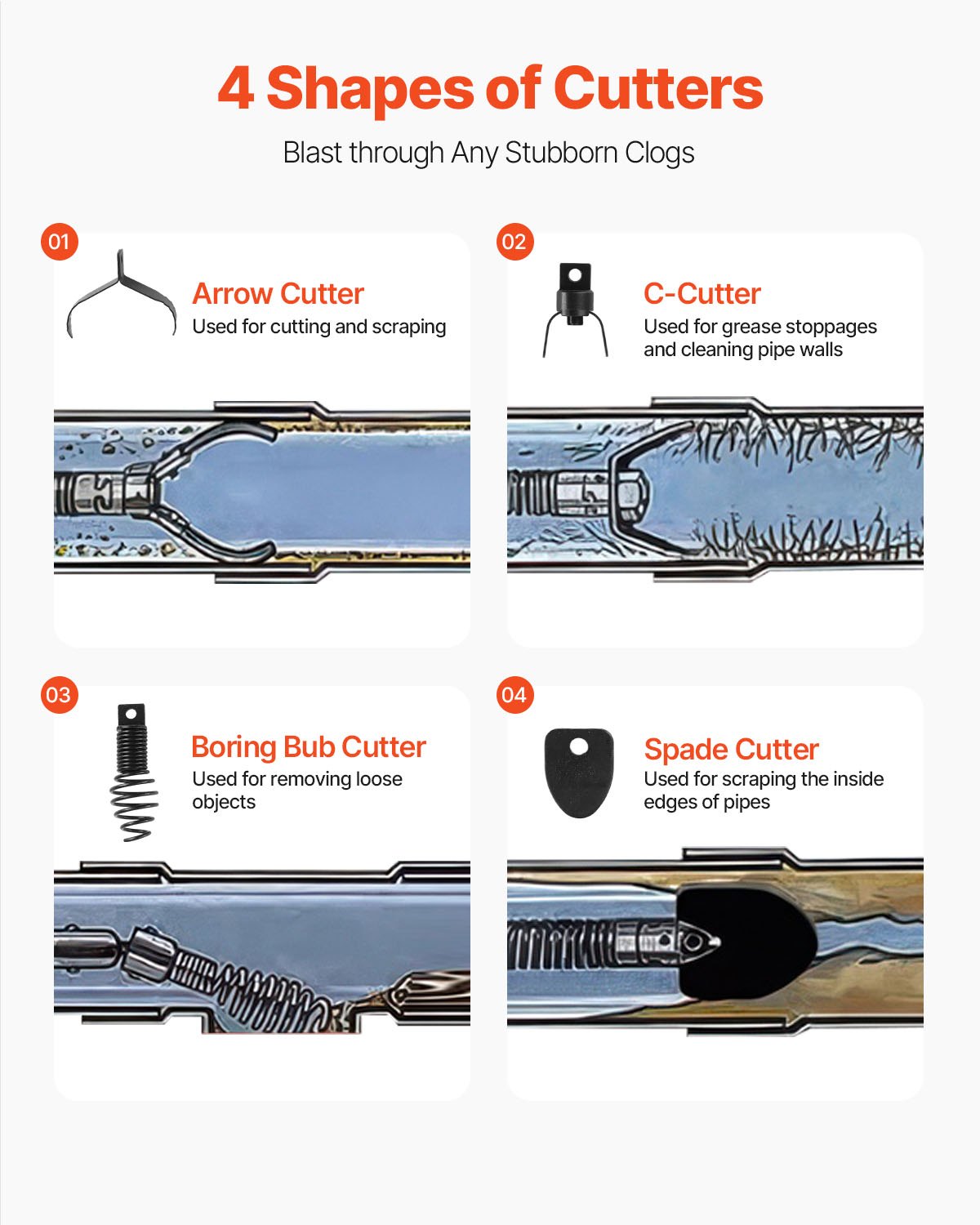 4 Shapes of Cutters

Blast through Any Stubborn Clogs

01

Arrow Cutter
Used for cutting and scraping

02

C-Cutter
Used for grease stoppages and cleaning pipe walls

03

Boring Bub Cutter
Used for removing loose objects

04

Spade Cutter
Used for scraping the inside edges of pipes