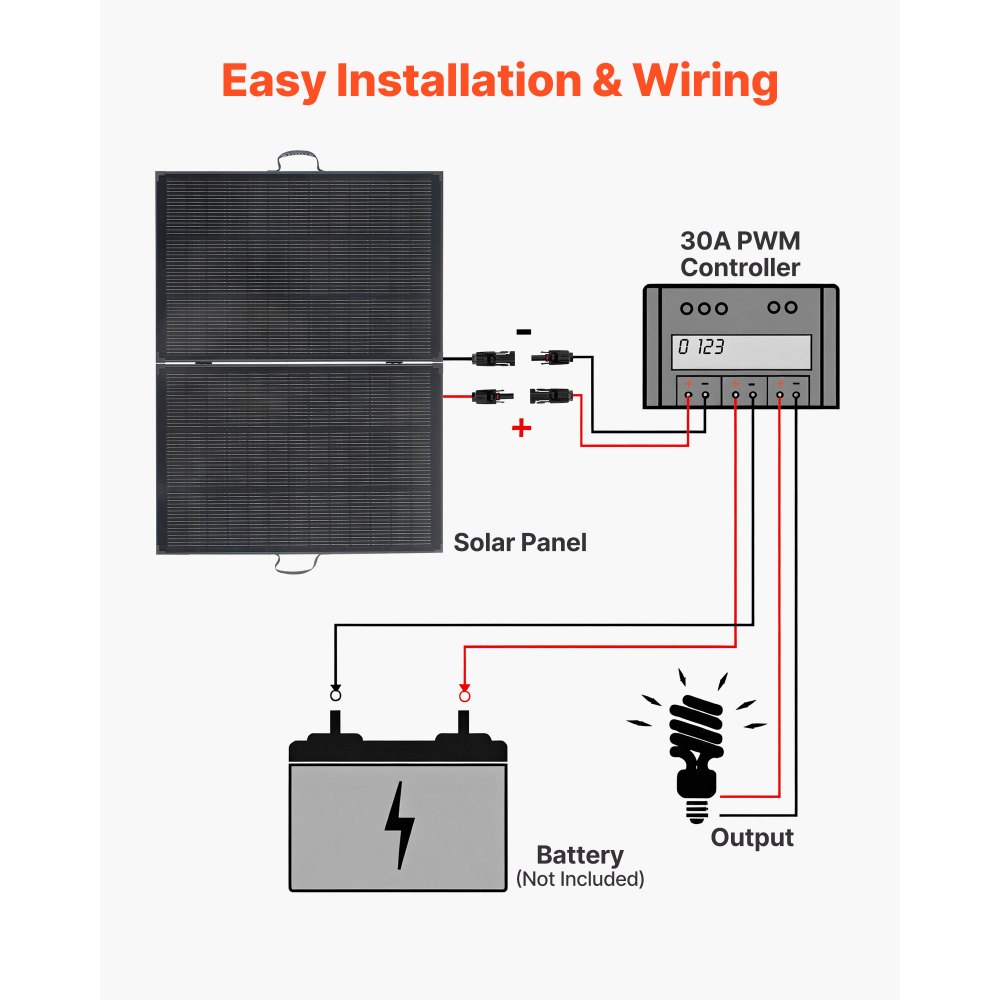 Easy Installation & Wiring

30A PWM Controller

0 123

-

+

Solar Panel

Battery
(Not Included)

Output