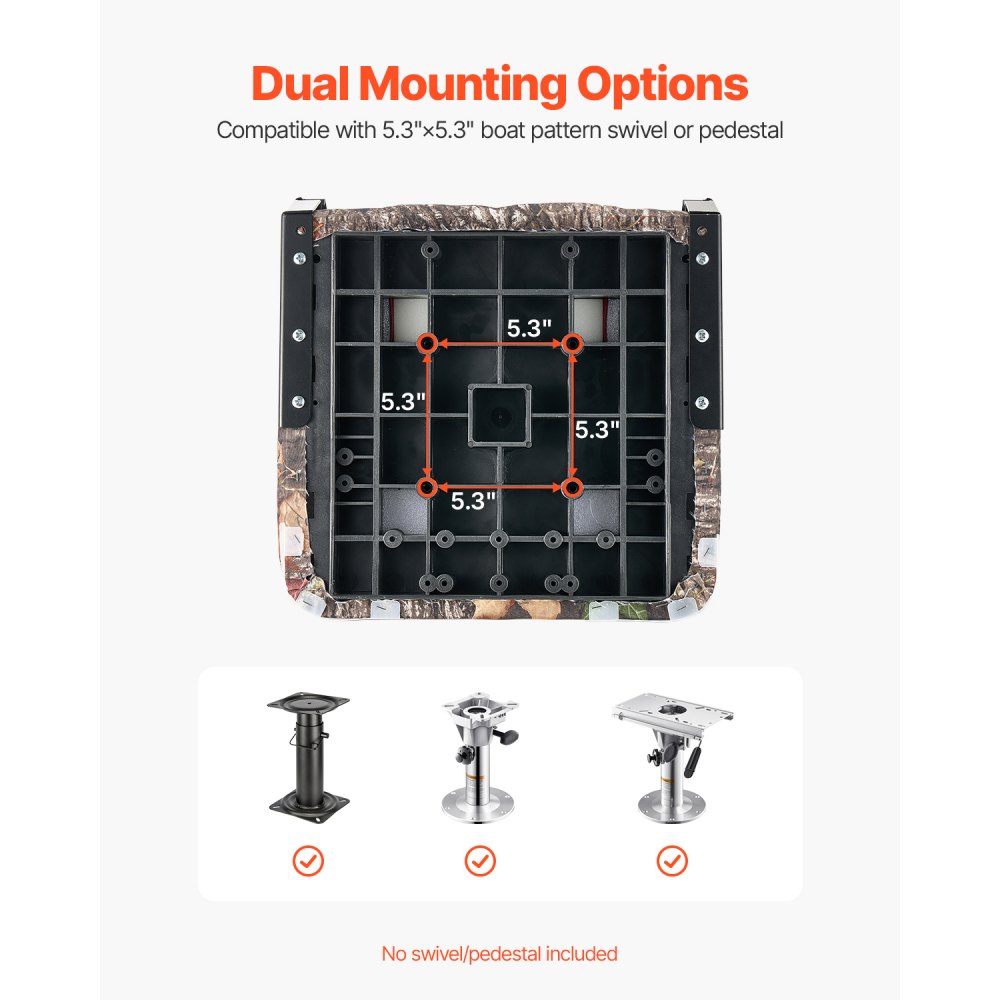 Dual Mounting Options

Compatible with 5.3"×5.3" boat pattern swivel or pedestal

5.3"

5.3"

5.3"

5.3"

No swivel/pedestal included