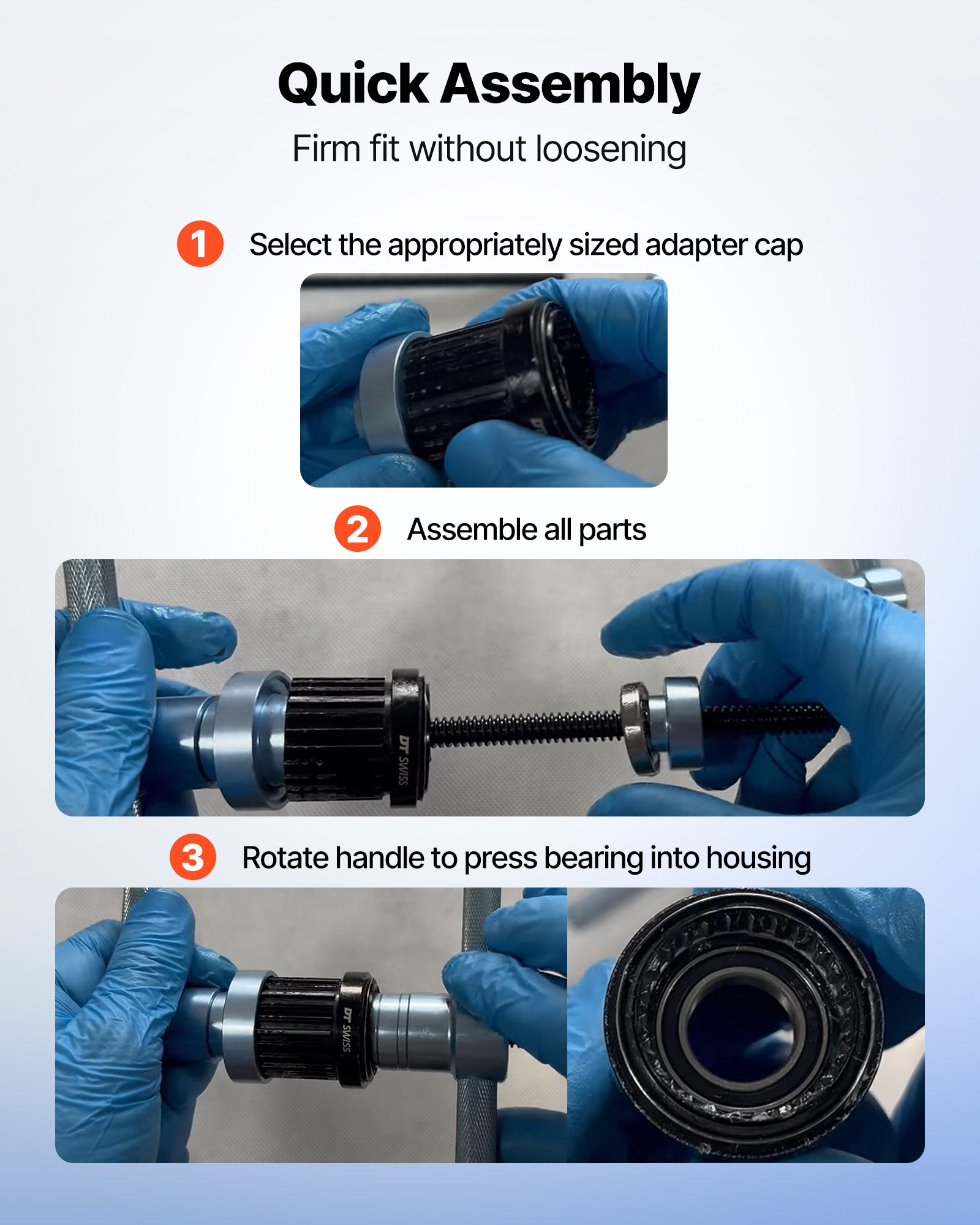 Quick Assembly

Firm fit without loosening

1 Select the appropriately sized adapter cap

2 Assemble all parts

DT SWISS

3 Rotate handle to press bearing into housing

DT SWISS