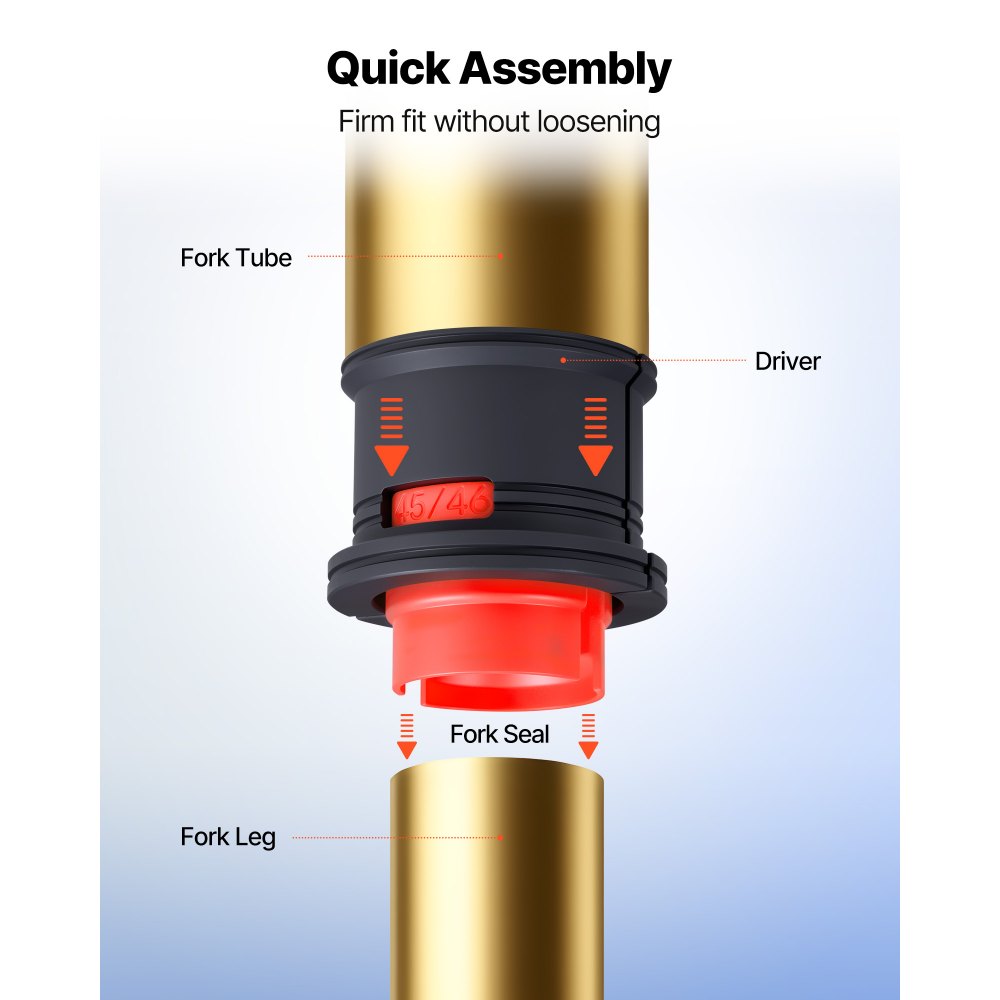 Quick Assembly
Firm fit without loosening

Fork Tube

Driver

45/46

Fork Seal

Fork Leg