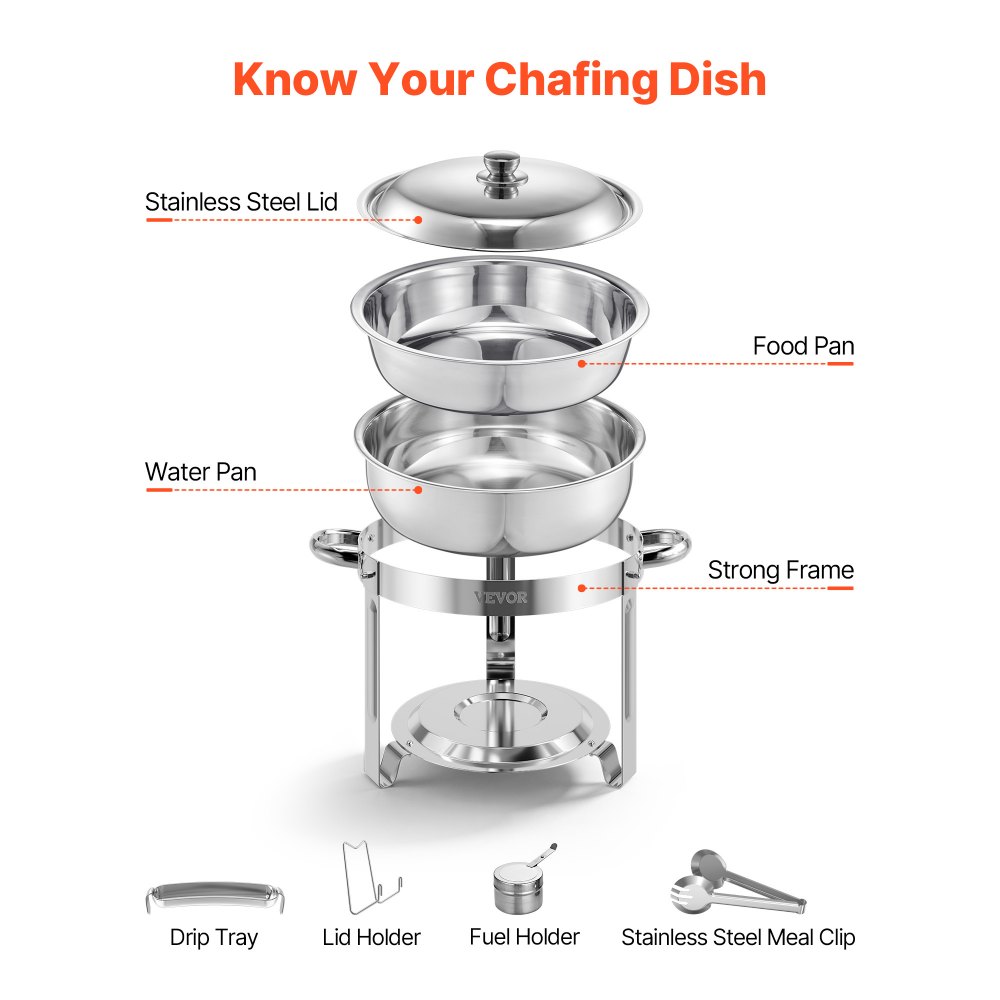 Know Your Chafing Dish

Stainless Steel Lid

Food Pan

Water Pan

Strong Frame

VEVOR

Drip Tray

Lid Holder

Fuel Holder

Stainless Steel Meal Clip