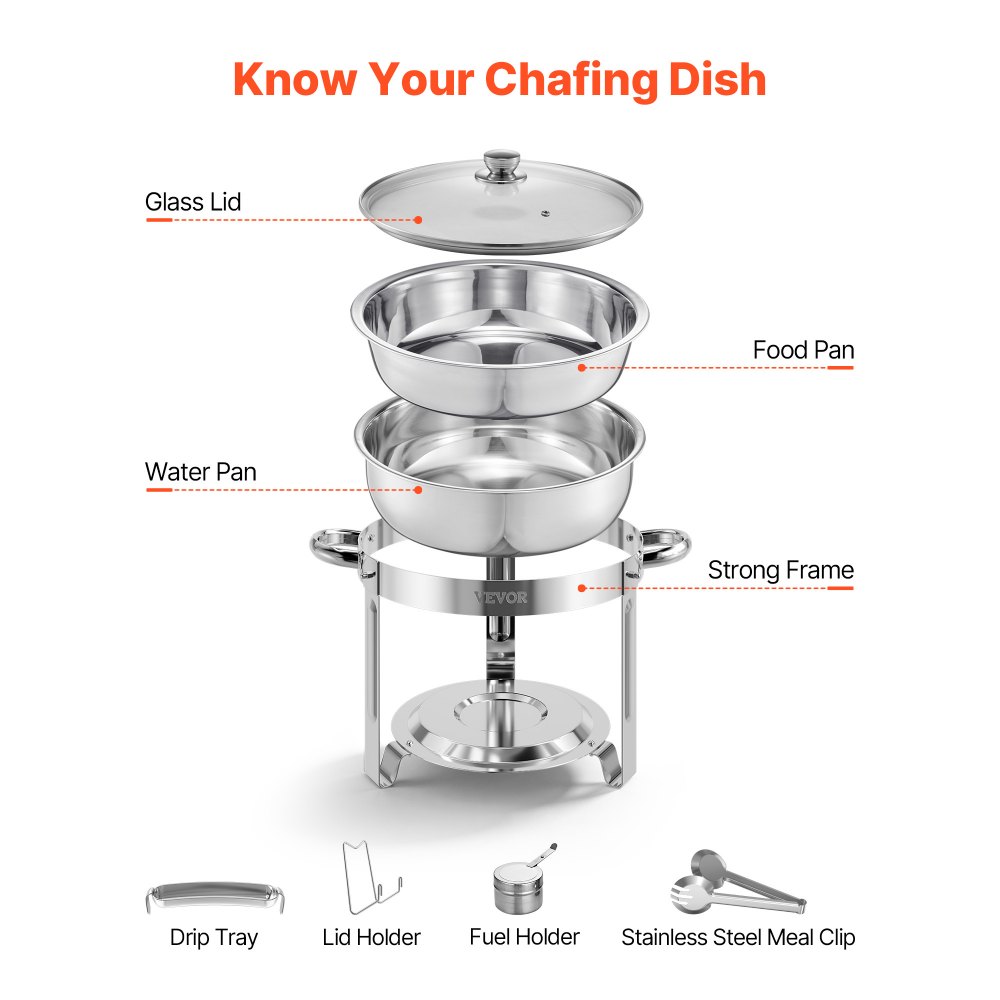 Know Your Chafing Dish

Glass Lid

Food Pan

Water Pan

Strong Frame

VEVOR

Drip Tray

Lid Holder

Fuel Holder

Stainless Steel Meal Clip