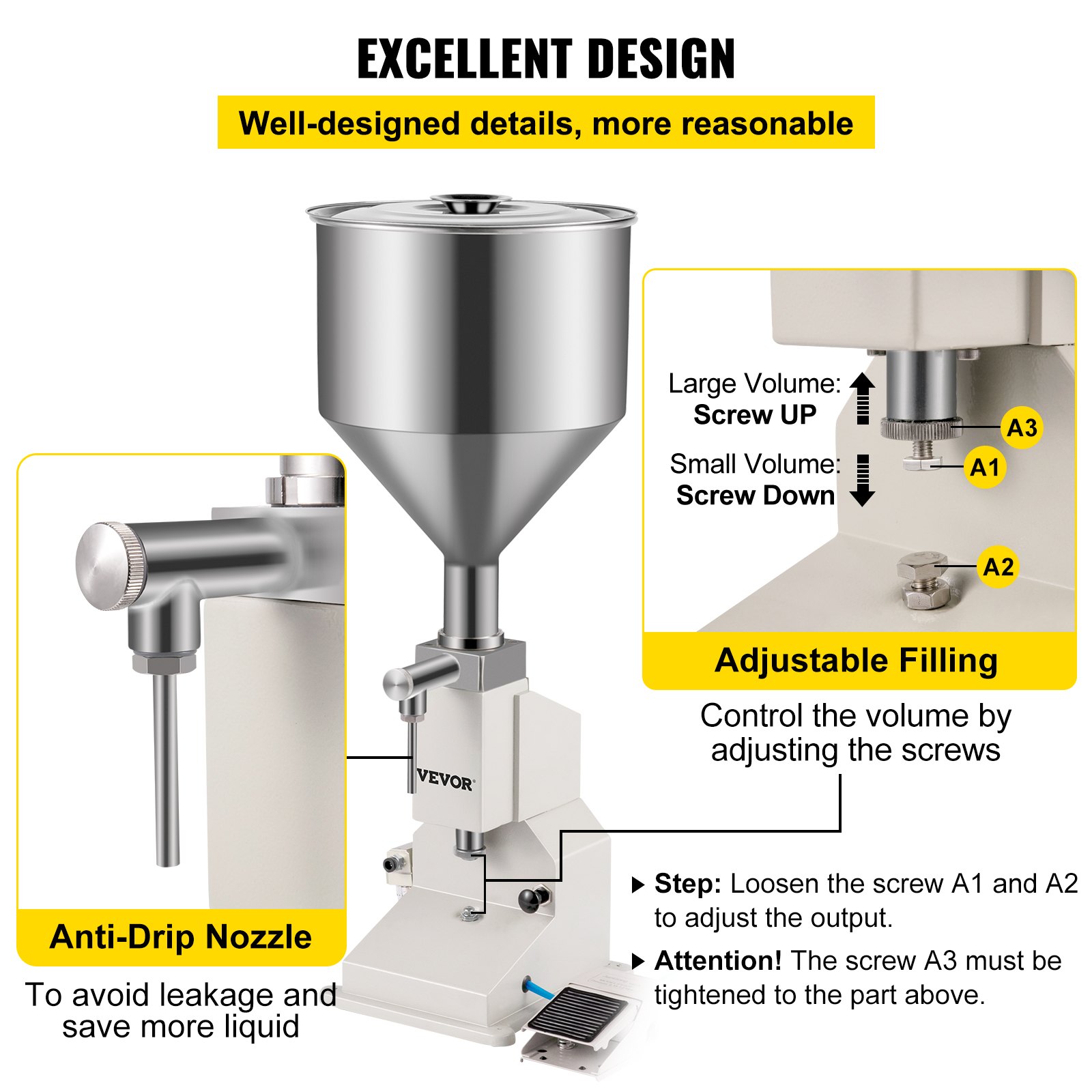 EXCELLENT DESIGN

Well-designed details, more reasonable

Large Volume:
Screw UP

Small Volume:
Screw Down

A3

A1

A2

Adjustable Filling

Control the volume by adjusting the screws

VEVOR

Anti-Drip Nozzle

To avoid leakage and save more liquid

Step: Loosen the screw A1 and A2 to adjust the output.

Attention! The screw A3 must be tightened to the part above.