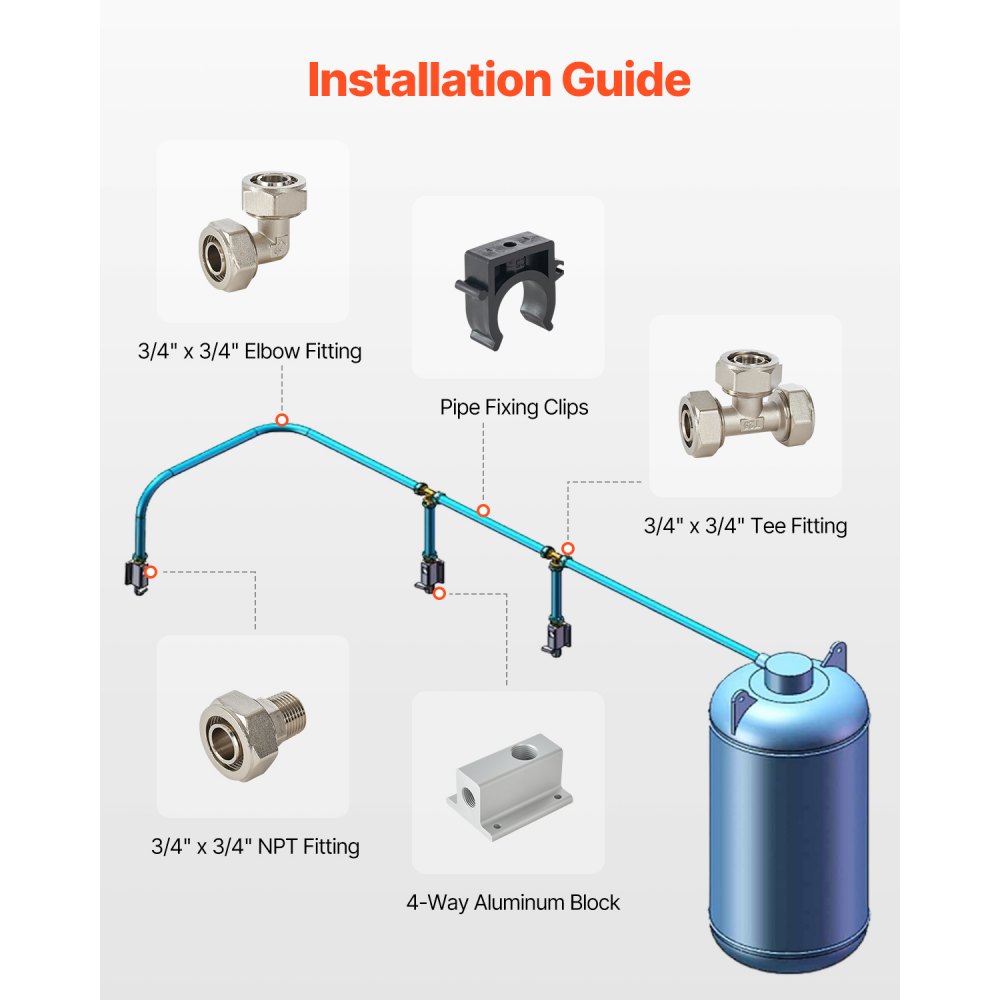 Installation Guide

3/4" x 3/4" Elbow Fitting

Pipe Fixing Clips

3/4" x 3/4" Tee Fitting

3/4" x 3/4" NPT Fitting

4-Way Aluminum Block