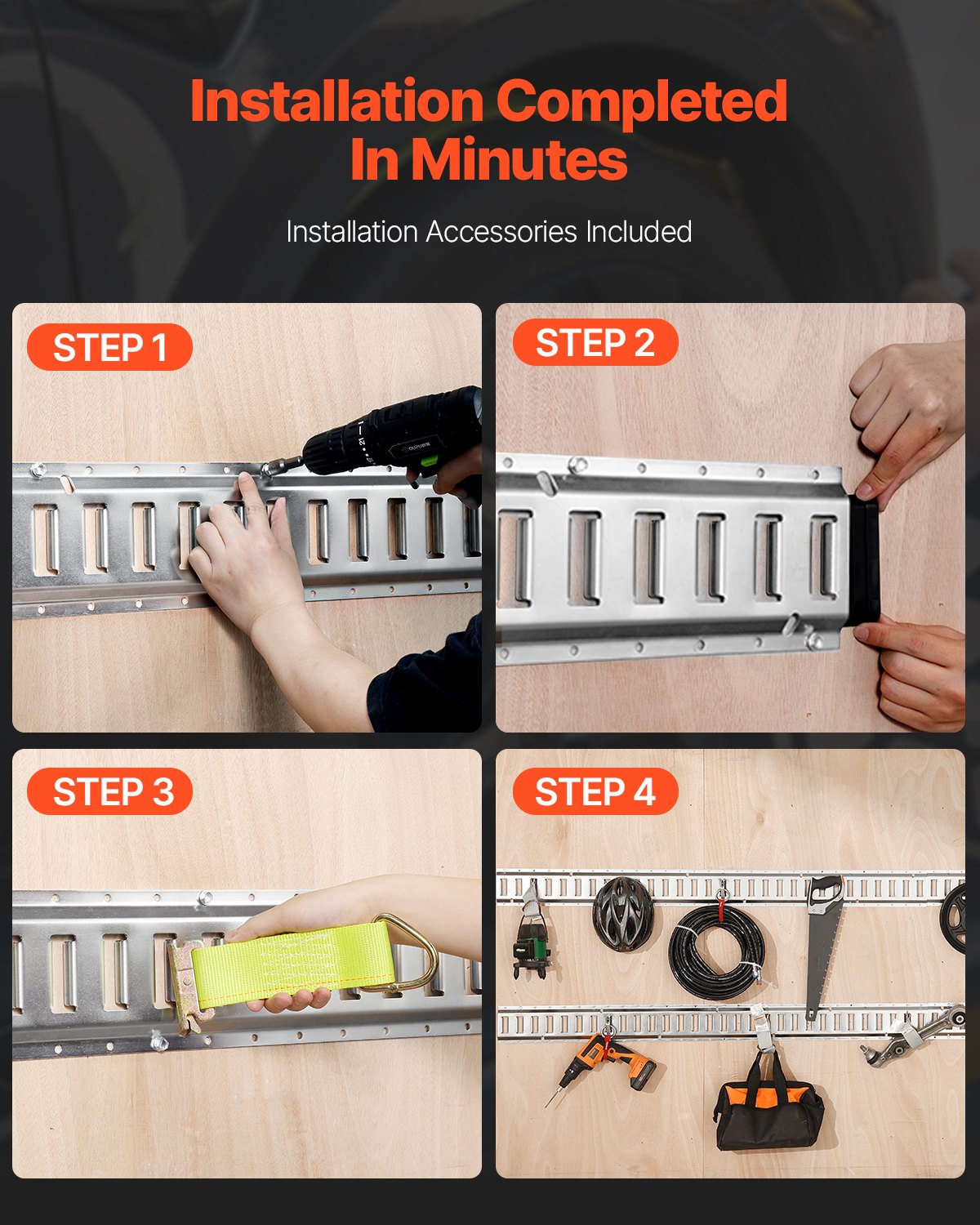 Installation Completed In Minutes

Installation Accessories Included

STEP 1

STEP 2

STEP 3

STEP 4