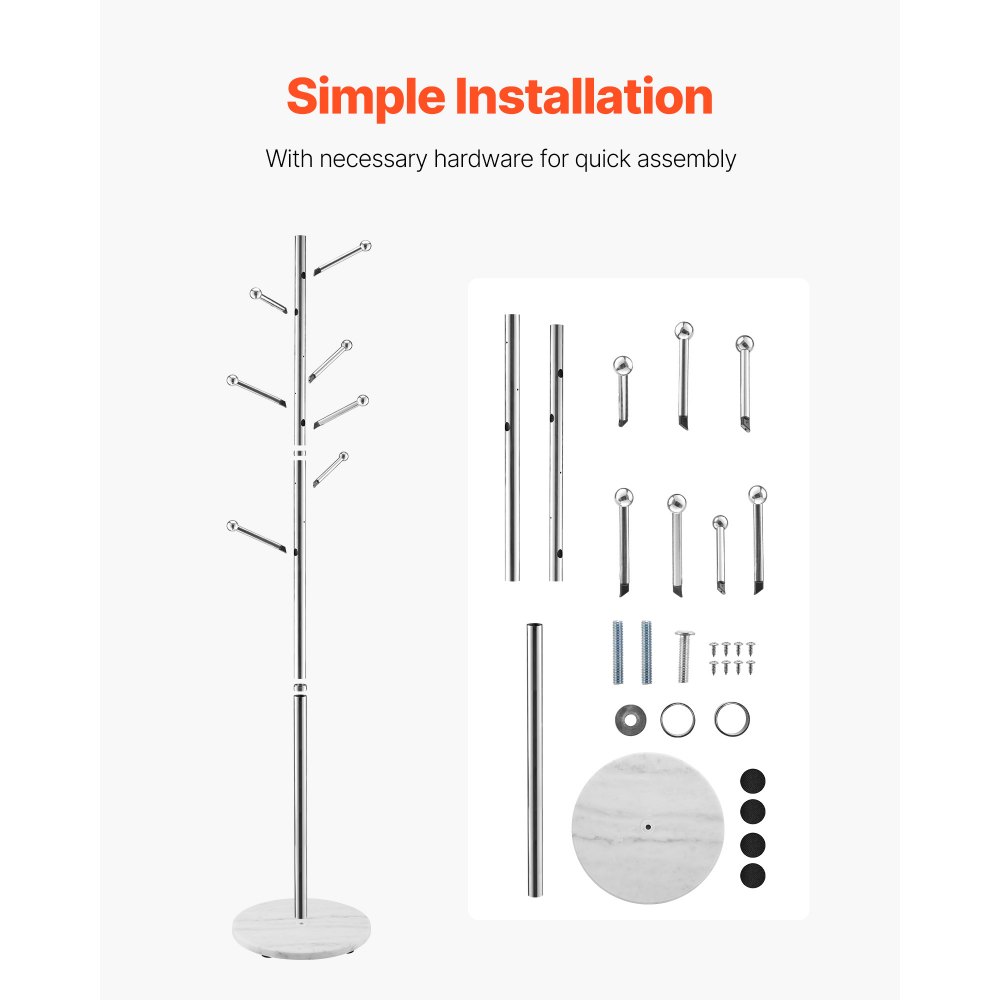 Simple Installation

With necessary hardware for quick assembly