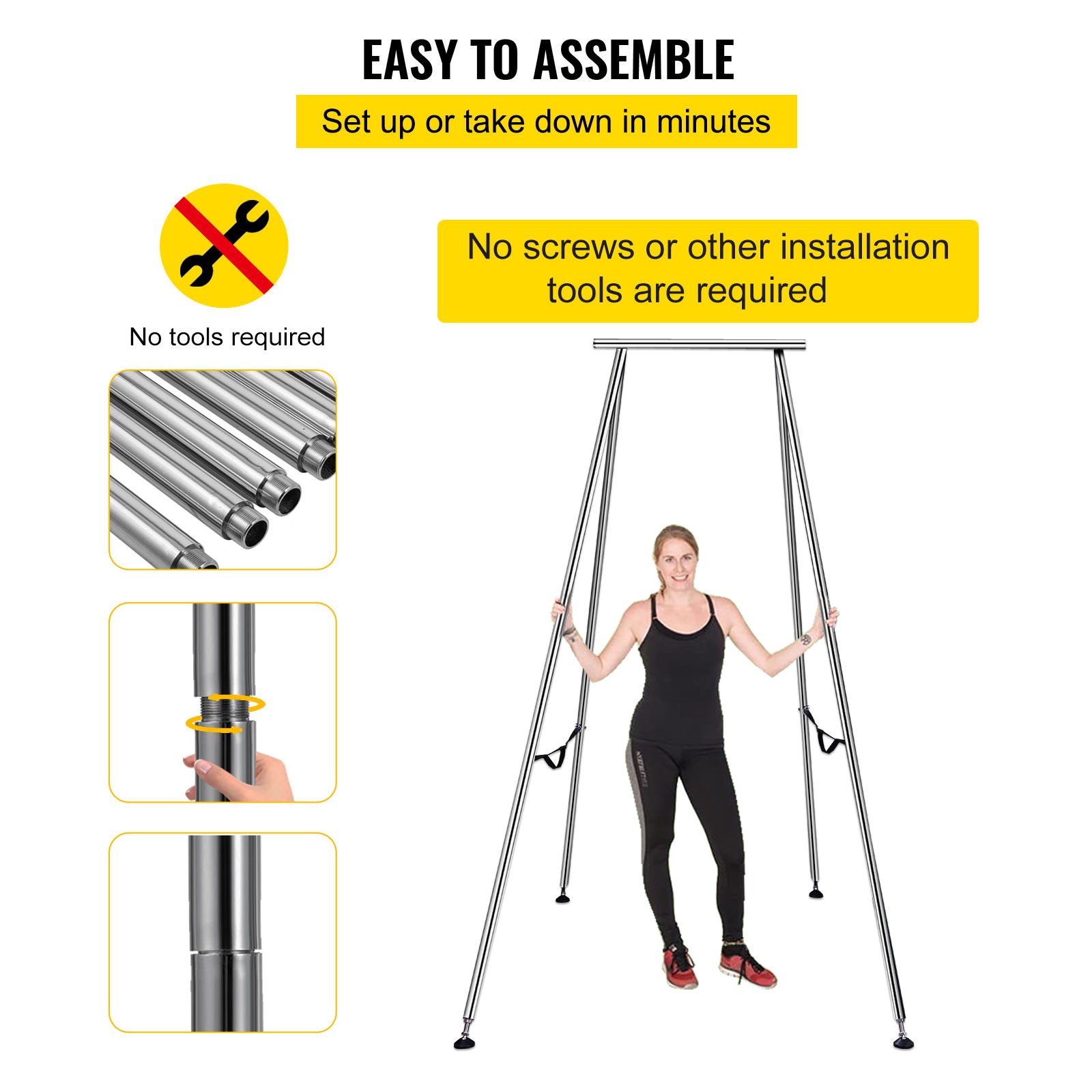 EASY TO ASSEMBLE

Set up or take down in minutes

No tools required

No screws or other installation tools are required