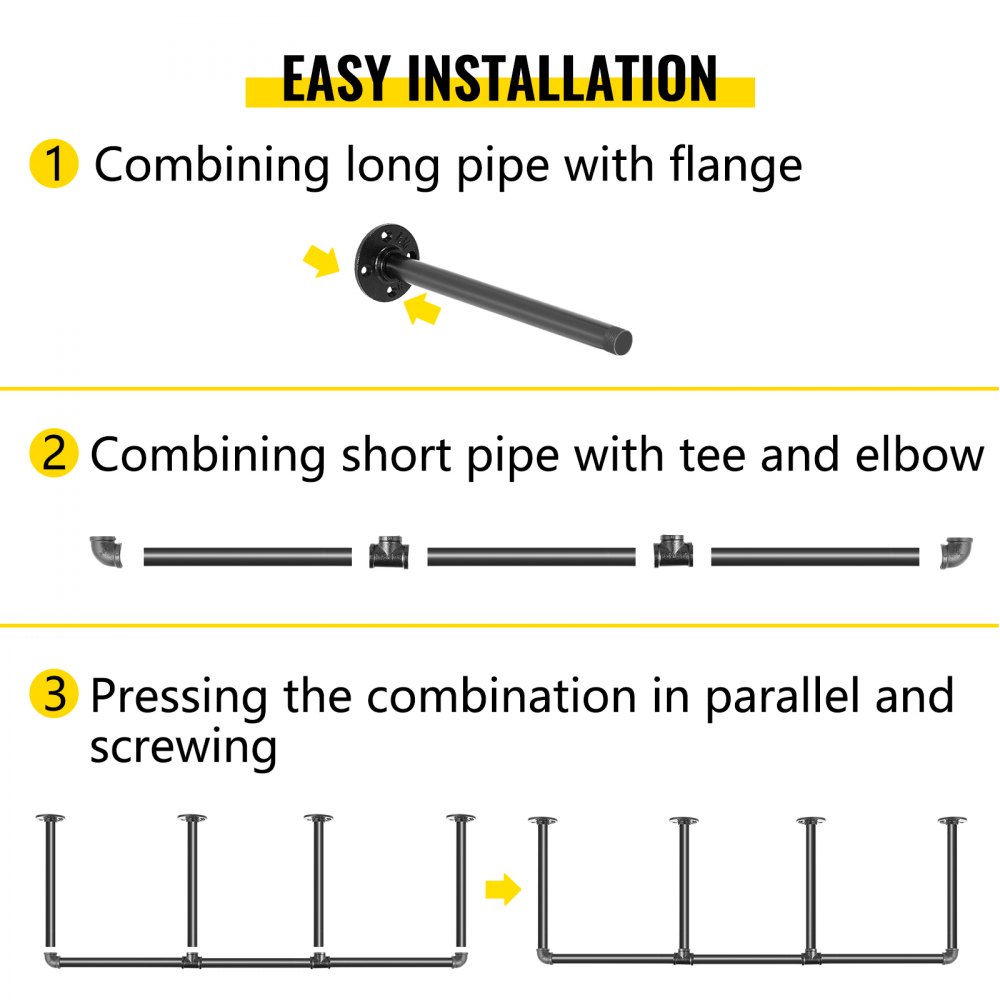 EASY INSTALLATION

1 Combining long pipe with flange

2 Combining short pipe with tee and elbow

3 Pressing the combination in parallel and screwing