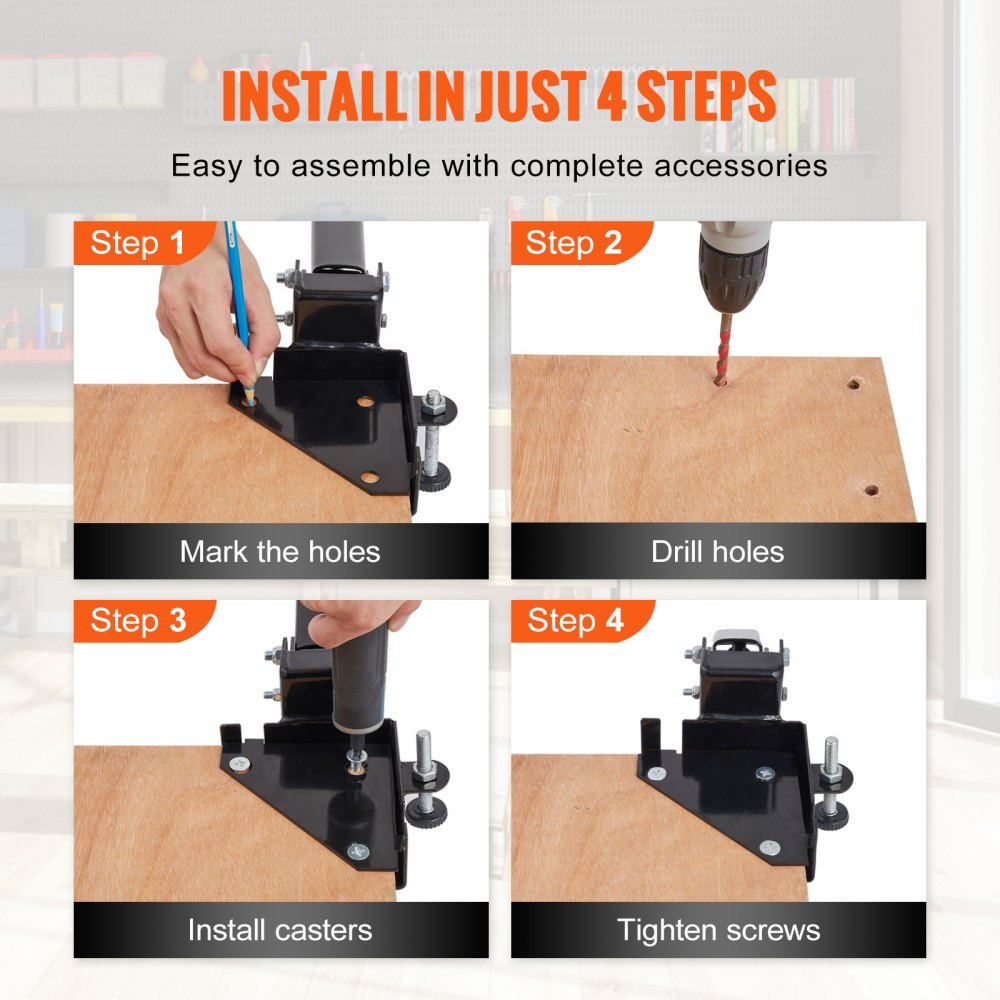 INSTALL IN JUST 4 STEPS

Easy to assemble with complete accessories

Step 1

Mark the holes

Step 2

Drill holes

Step 3

Install casters

Step 4

Tighten screws