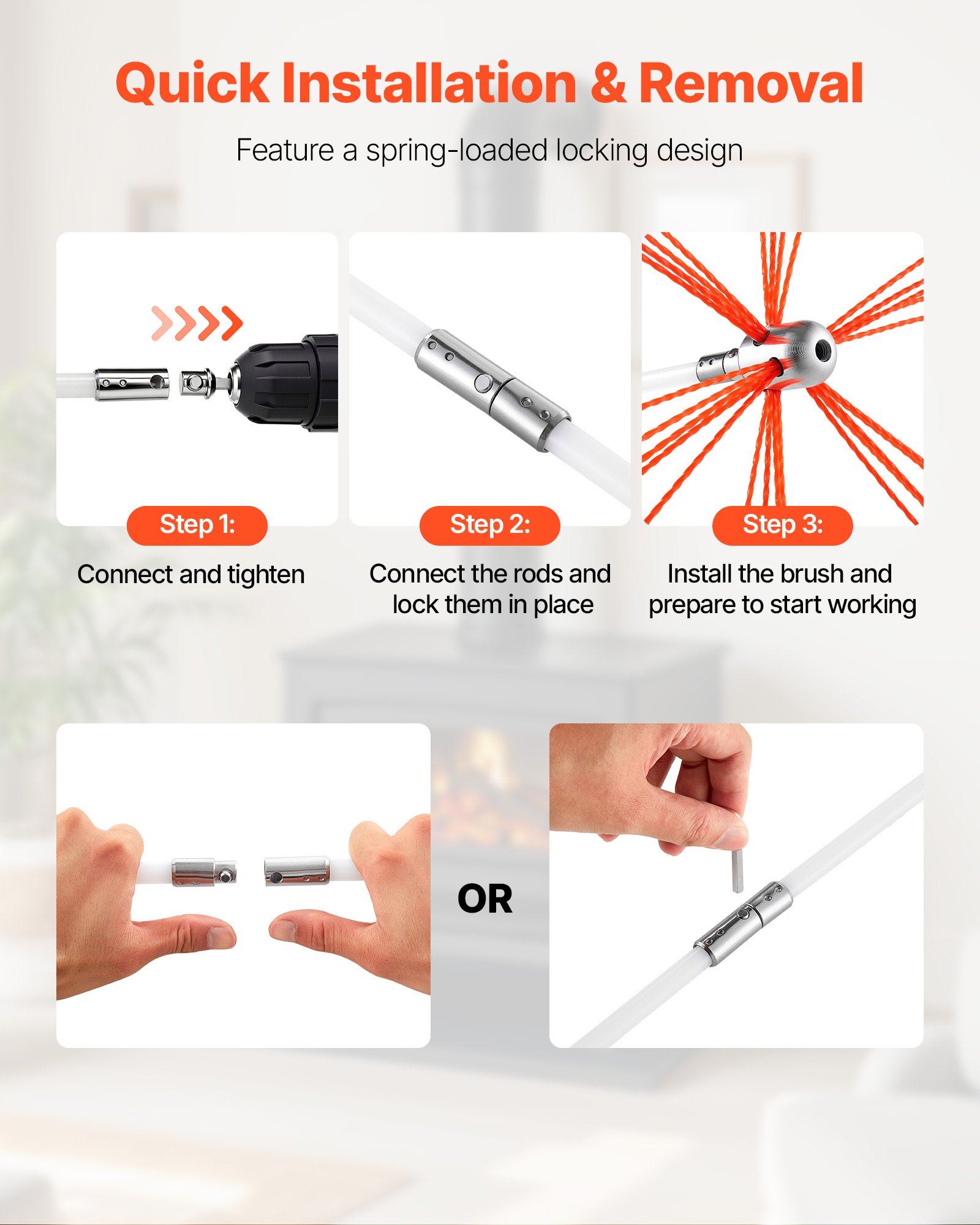 Quick Installation & Removal

Feature a spring-loaded locking design

Step 1:

Connect and tighten

Step 2:

Connect the rods and lock them in place

Step 3:

Install the brush and prepare to start working

OR