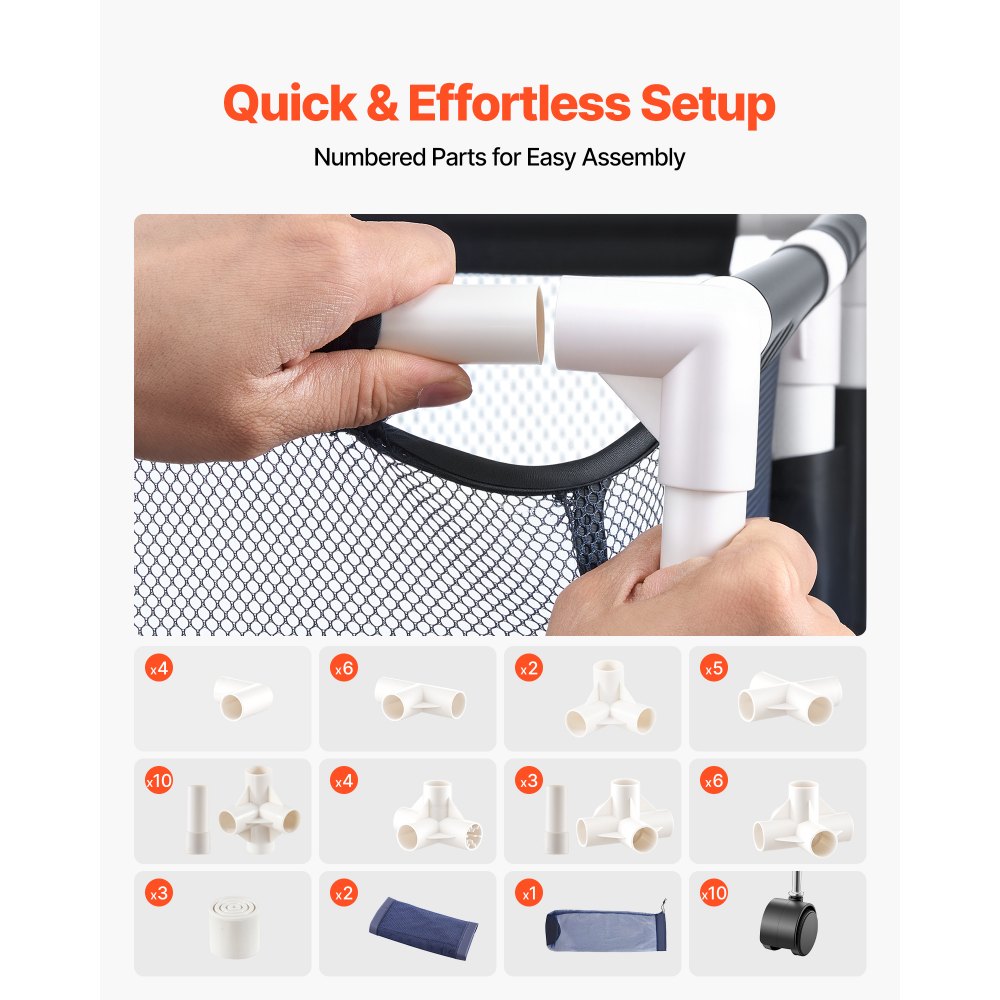 Quick & Effortless Setup

Numbered Parts for Easy Assembly

x4

x6

x2

x5

x10

x4

x3

x6

x3

x2

x1

x10