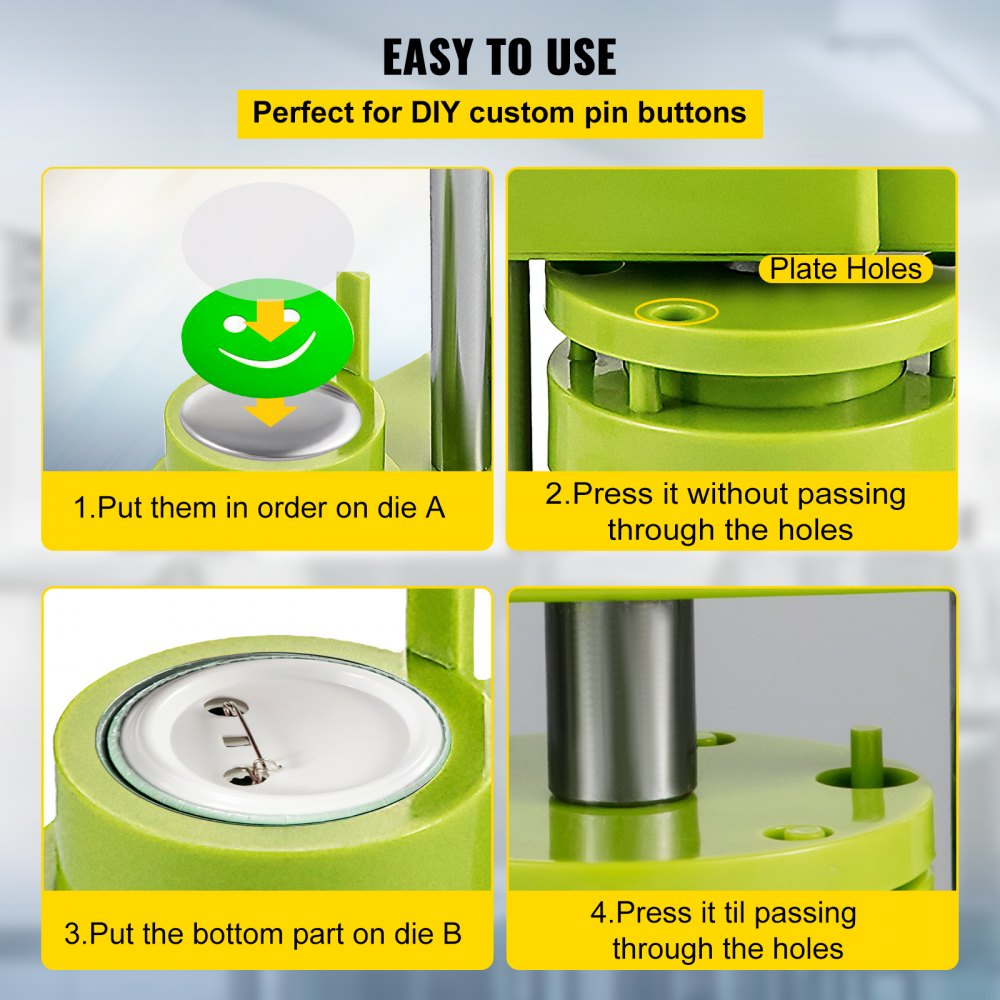 EASY TO USE

Perfect for DIY custom pin buttons

1.Put them in order on die A

Plate Holes

2.Press it without passing through the holes

3.Put the bottom part on die B

4.Press it til passing through the holes