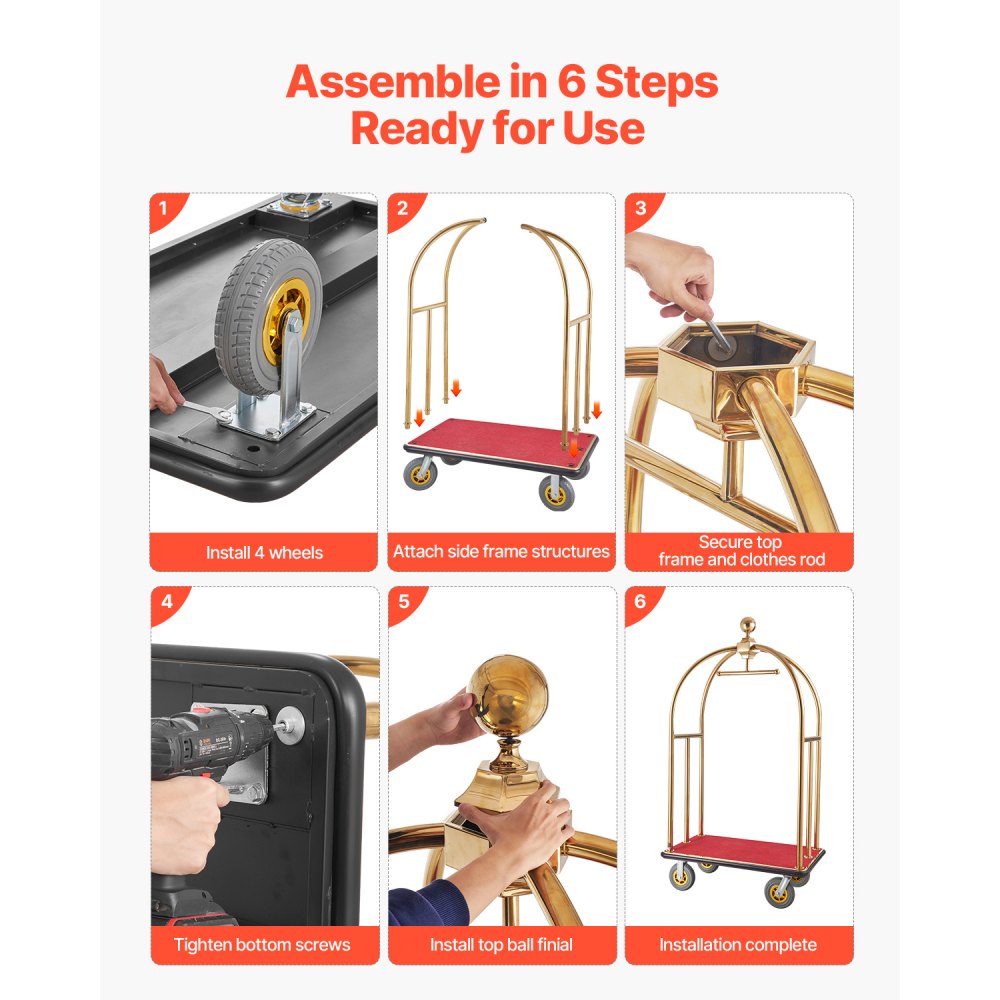 Assemble in 6 Steps
Ready for Use

1
Install 4 wheels

2
Attach side frame structures

3
Secure top frame and clothes rod

4
Tighten bottom screws

5
Install top ball finial

6
Installation complete