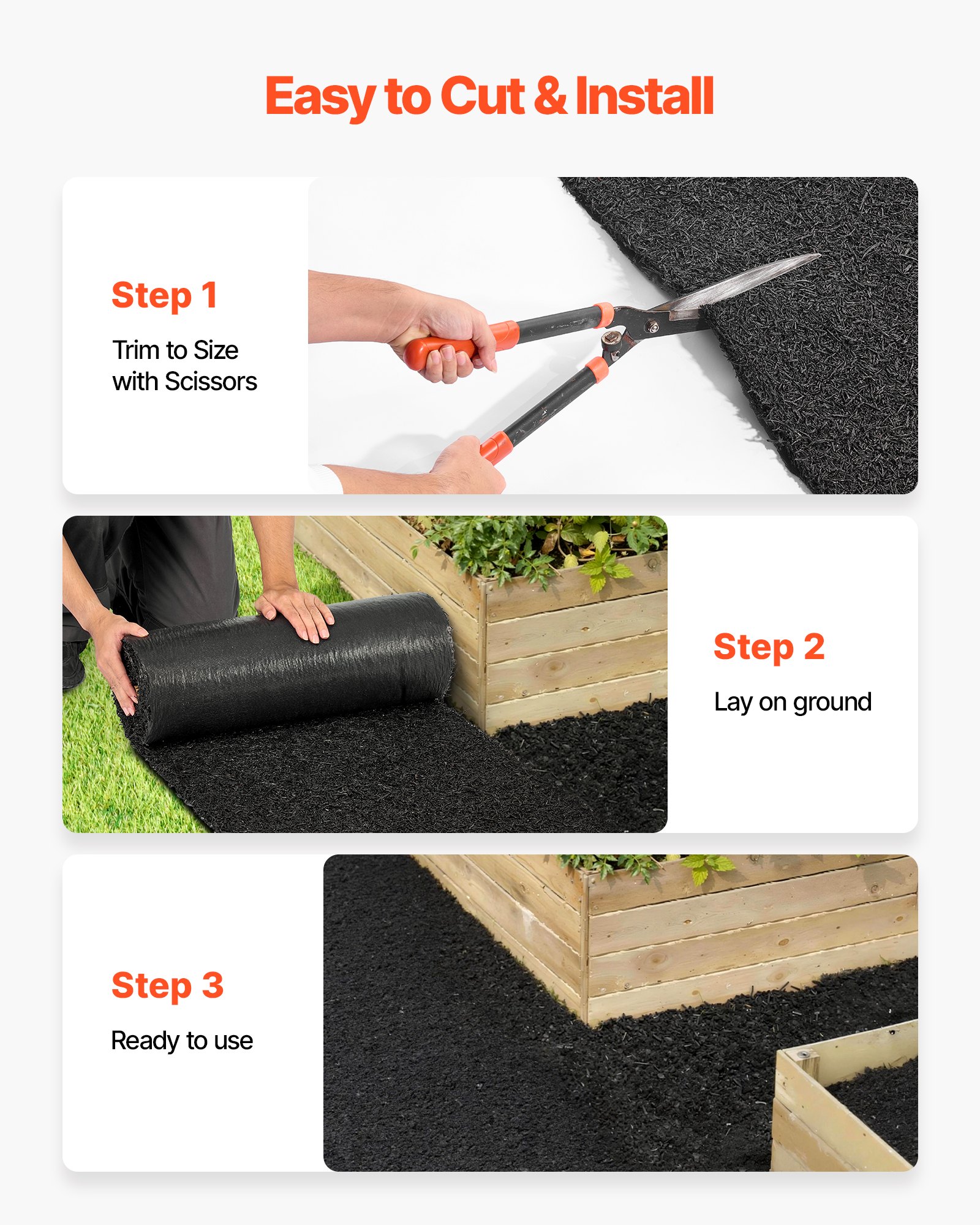 Easy to Cut & Install

Step 1

Trim to Size with Scissors

Step 2

Lay on ground

Step 3

Ready to use