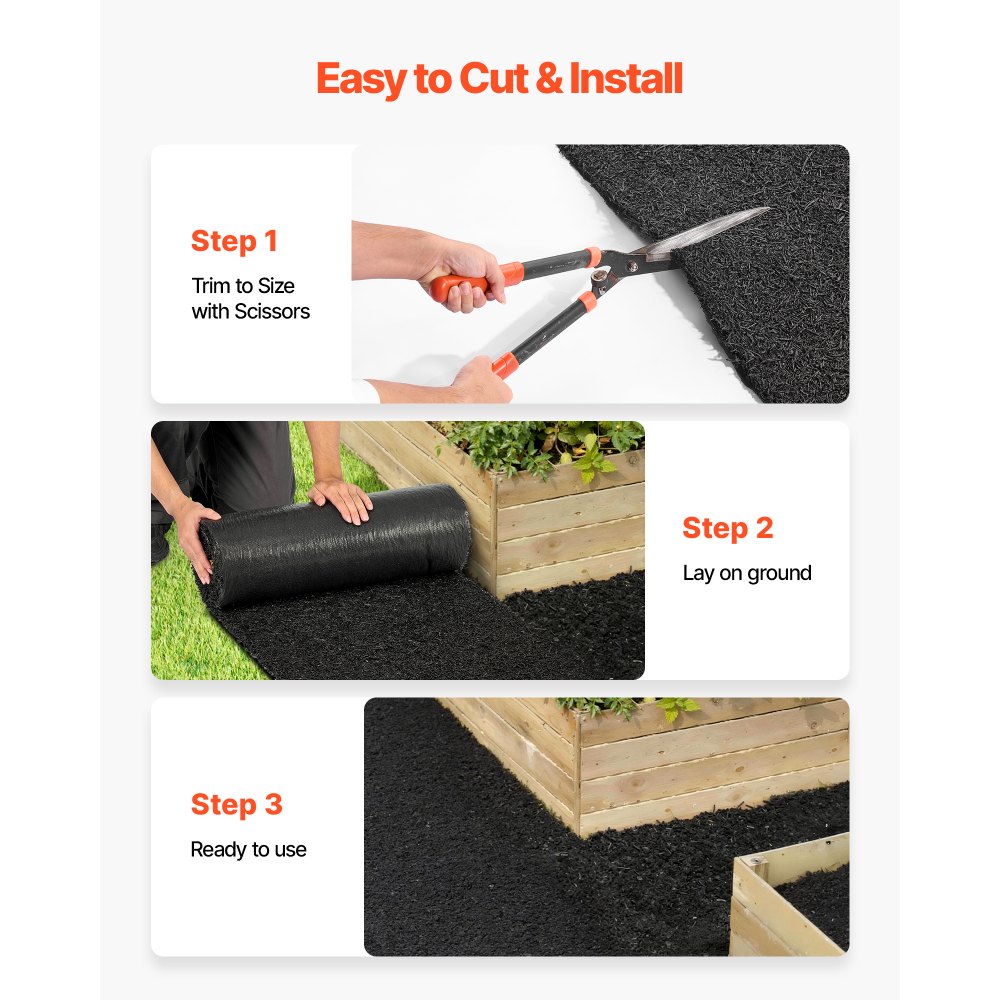 Easy to Cut & Install

Step 1

Trim to Size with Scissors

Step 2

Lay on ground

Step 3

Ready to use