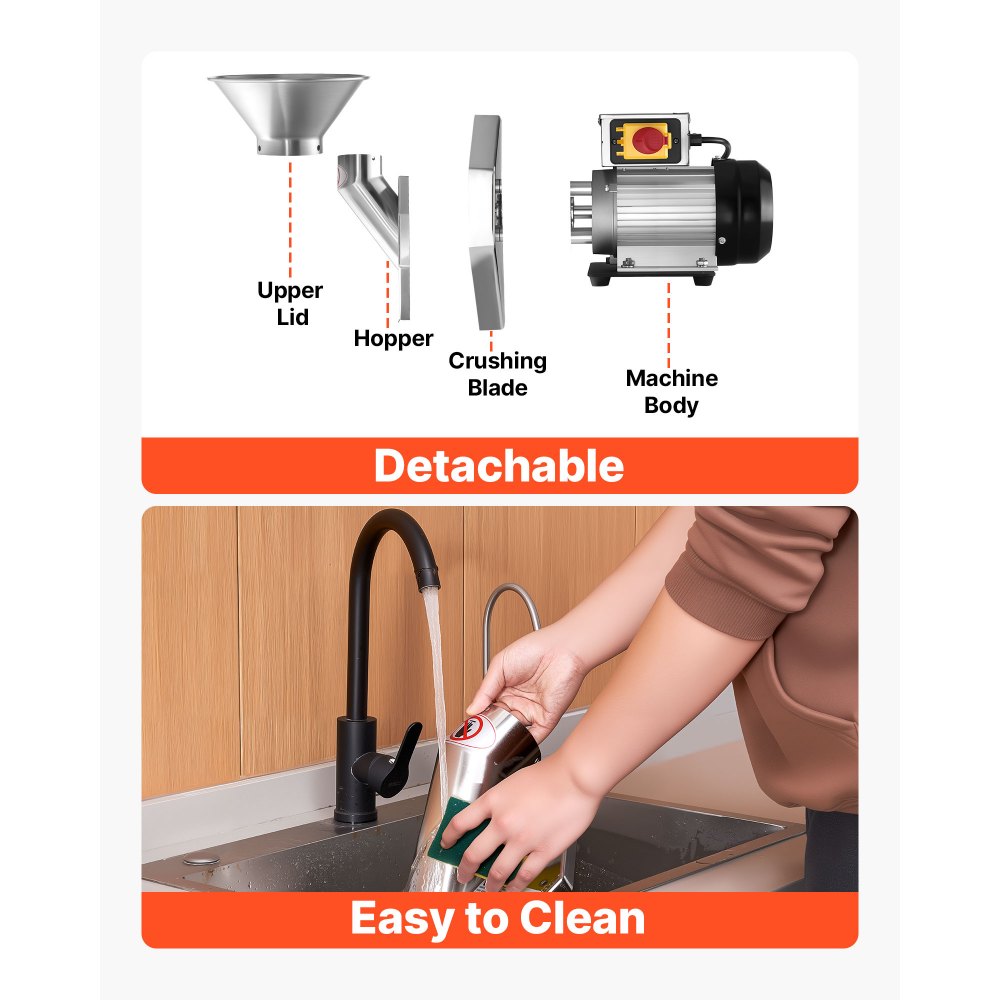 Upper Lid

Hopper

Crushing Blade

Machine Body

Detachable

Easy to Clean