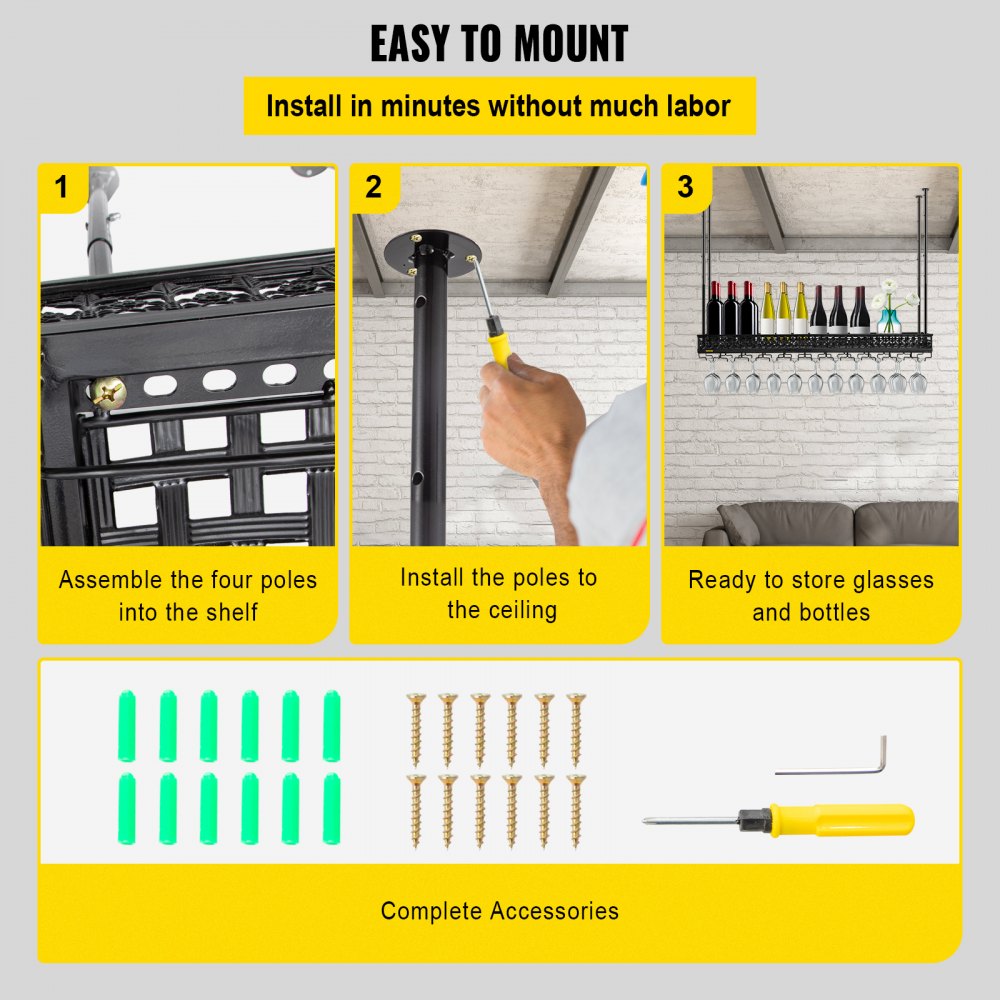 EASY TO MOUNT

Install in minutes without much labor

1

Assemble the four poles into the shelf

2

Install the poles to the ceiling

3

Ready to store glasses and bottles

Complete Accessories