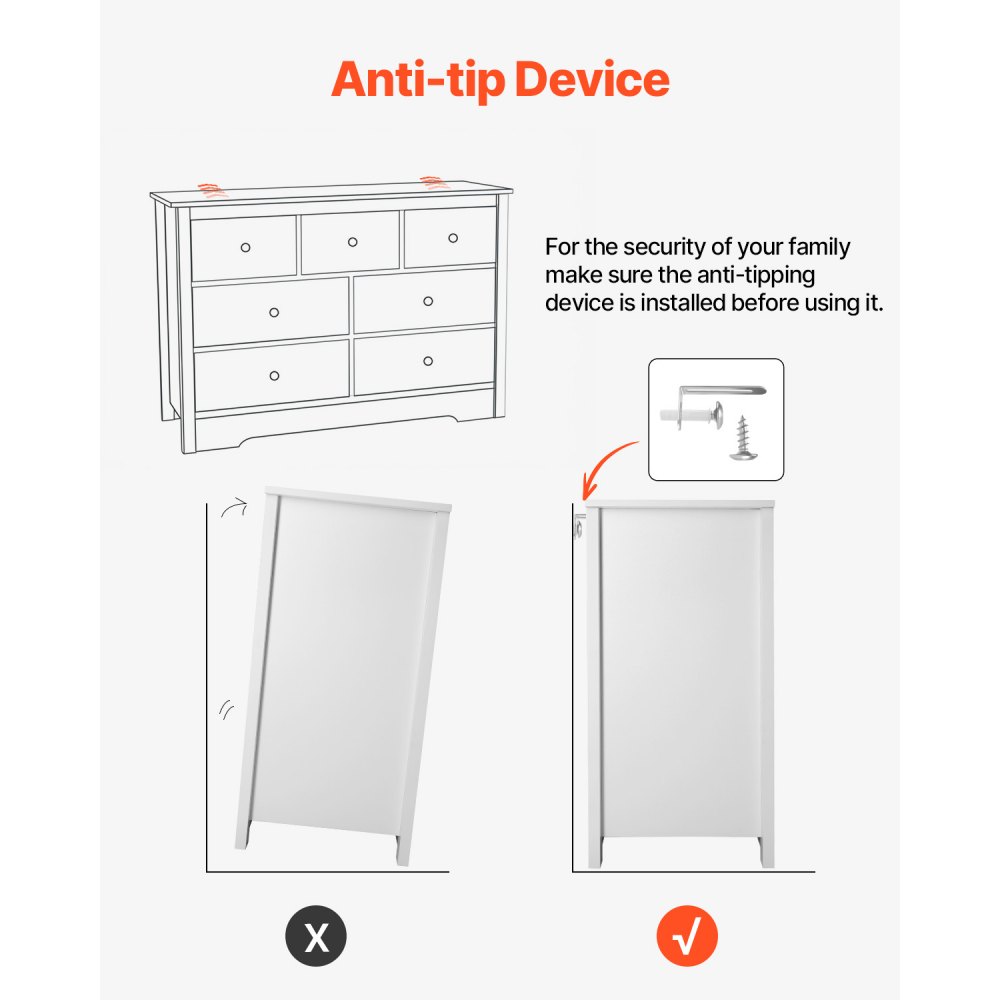 Anti-tip Device

For the security of your family make sure the anti-tipping device is installed before using it.

X

√