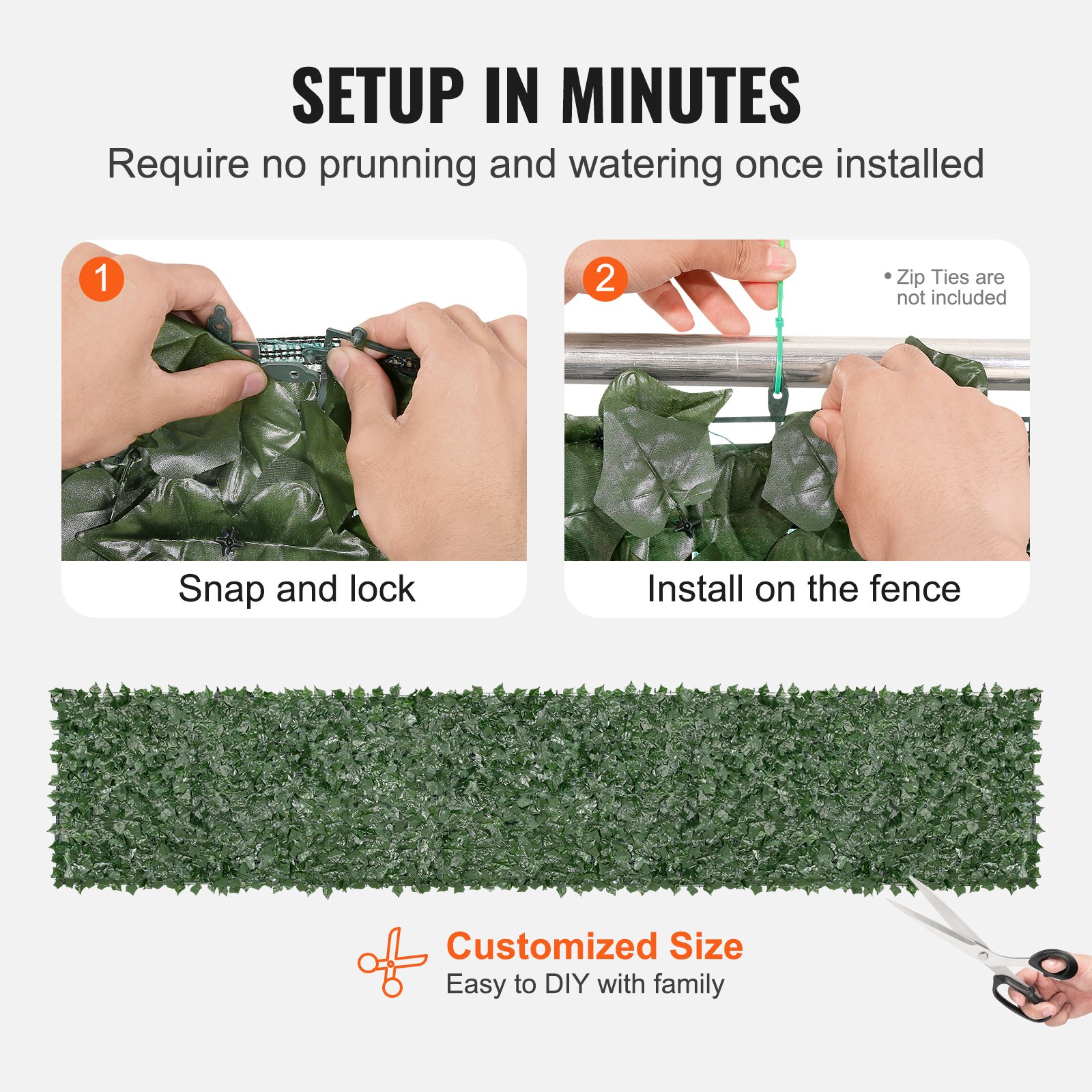 SETUP IN MINUTES

Require no prunning and watering once installed

1

Snap and lock

2

• Zip Ties are not included

Install on the fence

Customized Size

Easy to DIY with family