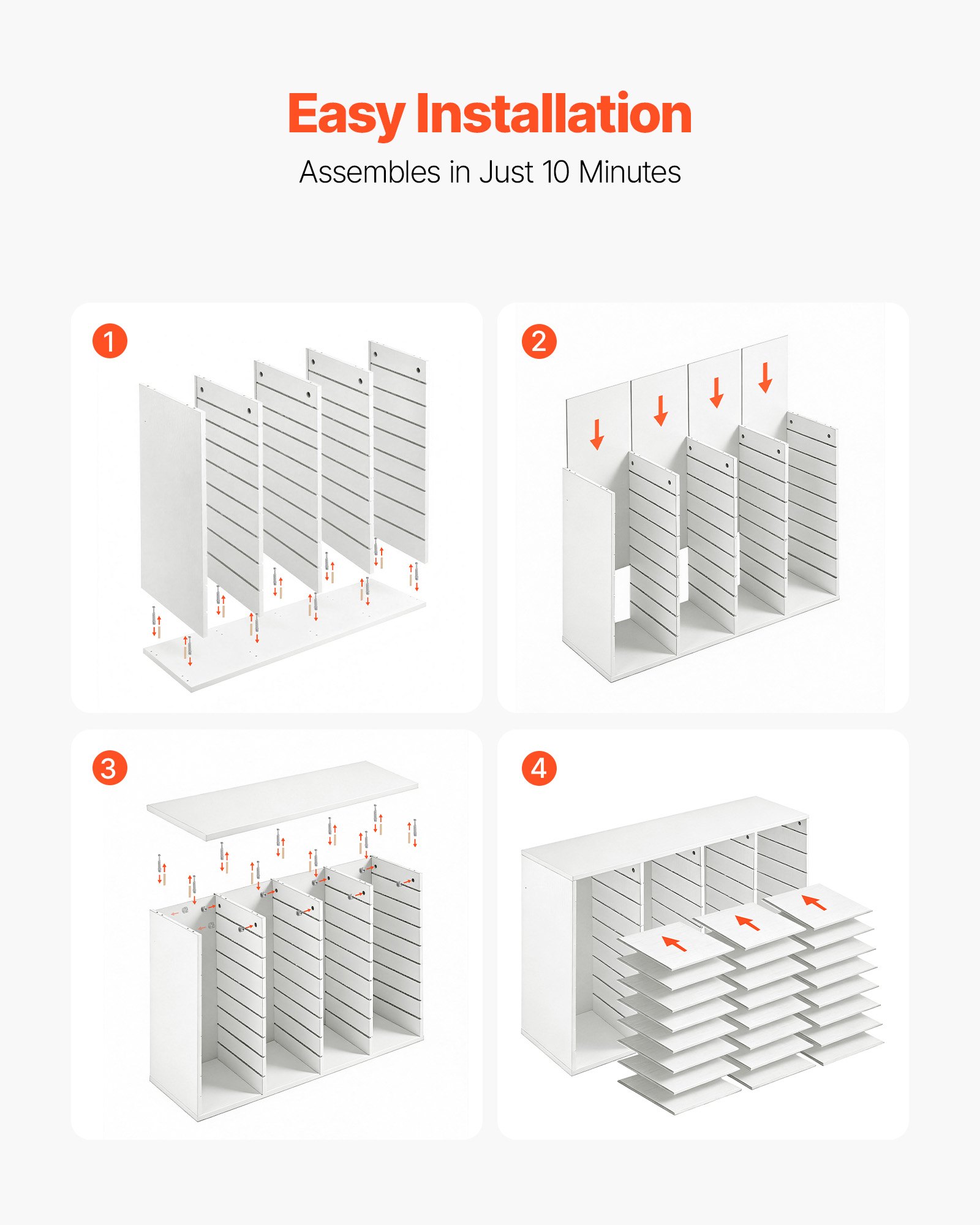 Easy Installation

Assembles in Just 10 Minutes

1

2

3

4