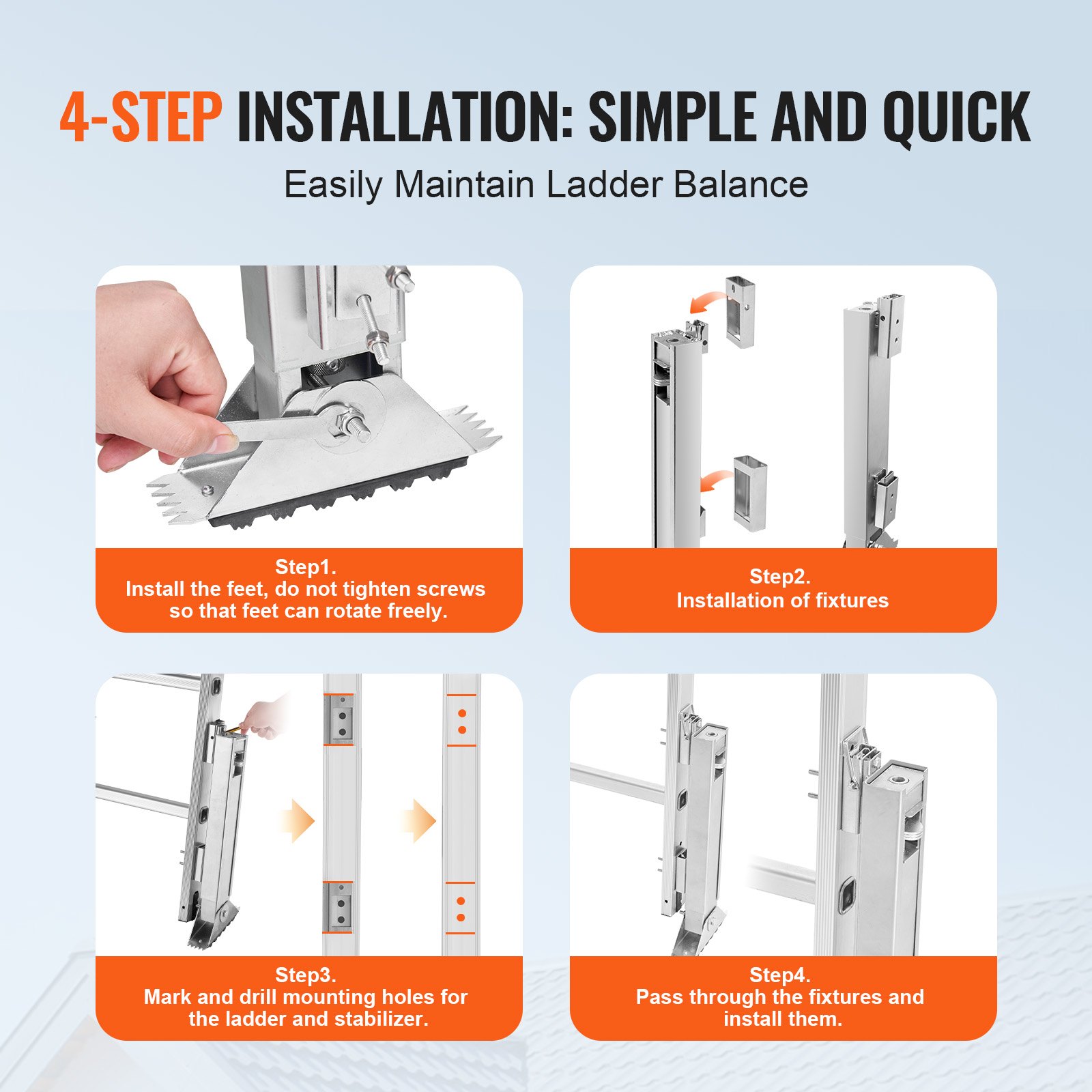 4-STEP INSTALLATION: SIMPLE AND QUICK

Easily Maintain Ladder Balance

Step1.
Install the feet, do not tighten screws so that feet can rotate freely.

Step2.
Installation of fixtures

Step3.
Mark and drill mounting holes for the ladder and stabilizer.

Step4.
Pass through the fixtures and install them.