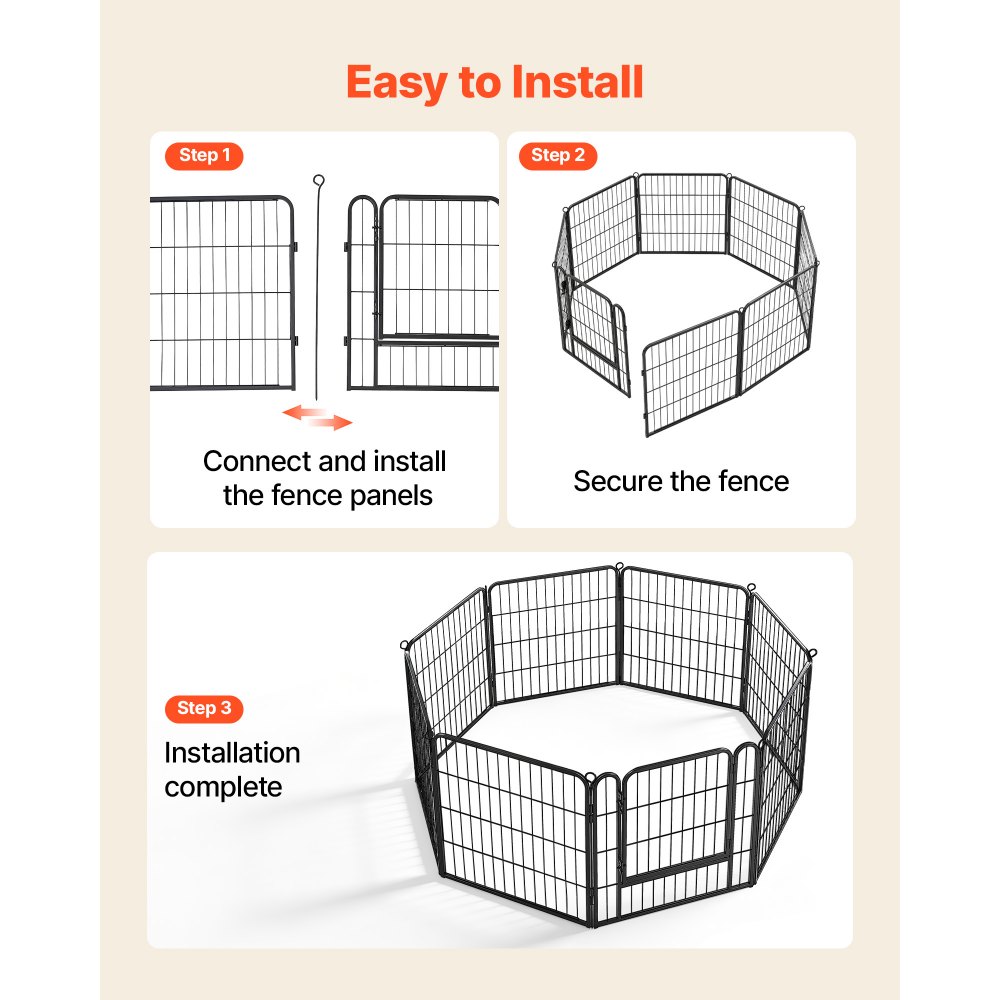 Easy to Install

Step 1

Connect and install the fence panels

Step 2

Secure the fence

Step 3

Installation complete