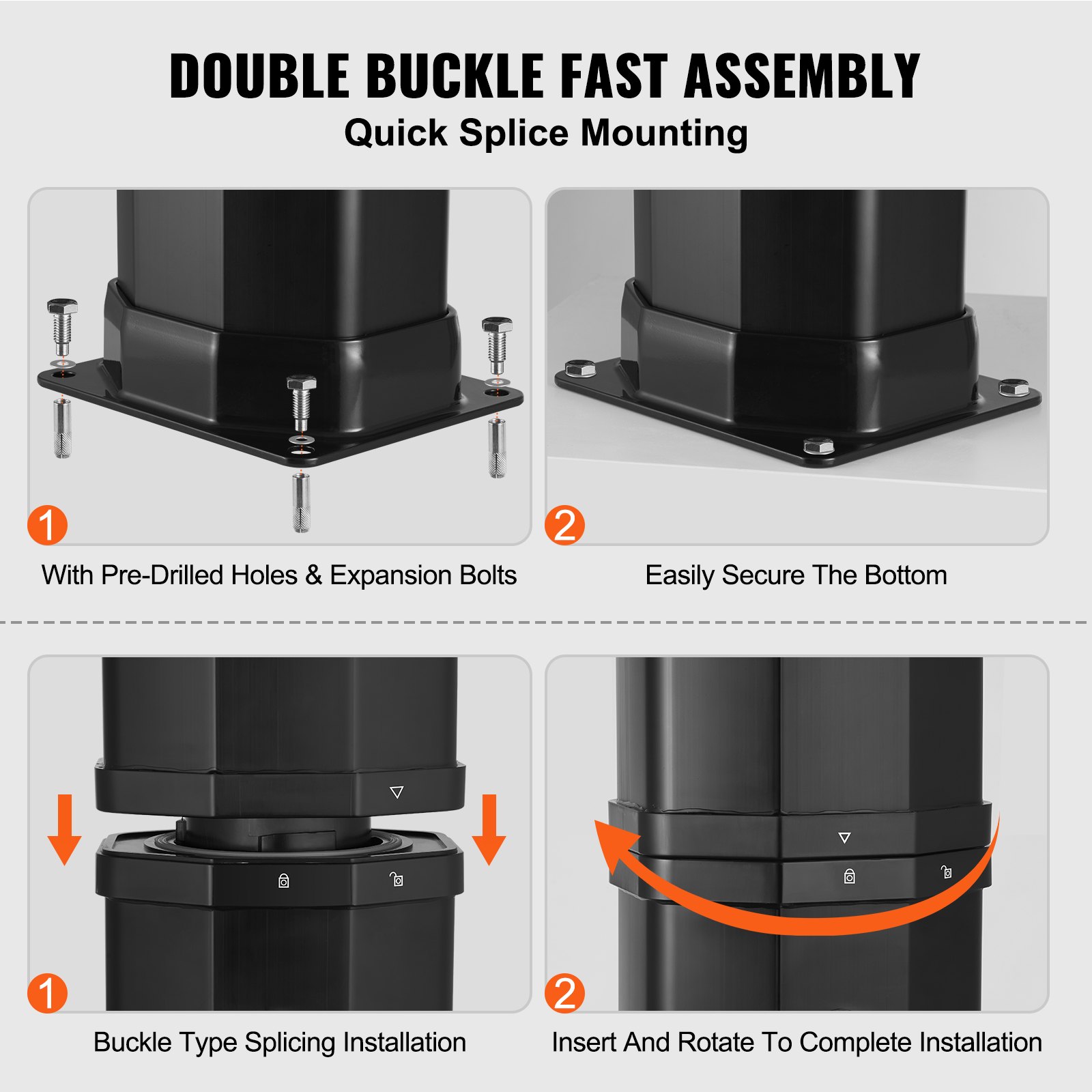 DOUBLE BUCKLE FAST ASSEMBLY
Quick Splice Mounting

1
With Pre-Drilled Holes & Expansion Bolts

2
Easily Secure The Bottom

1
Buckle Type Splicing Installation

2
Insert And Rotate To Complete Installation